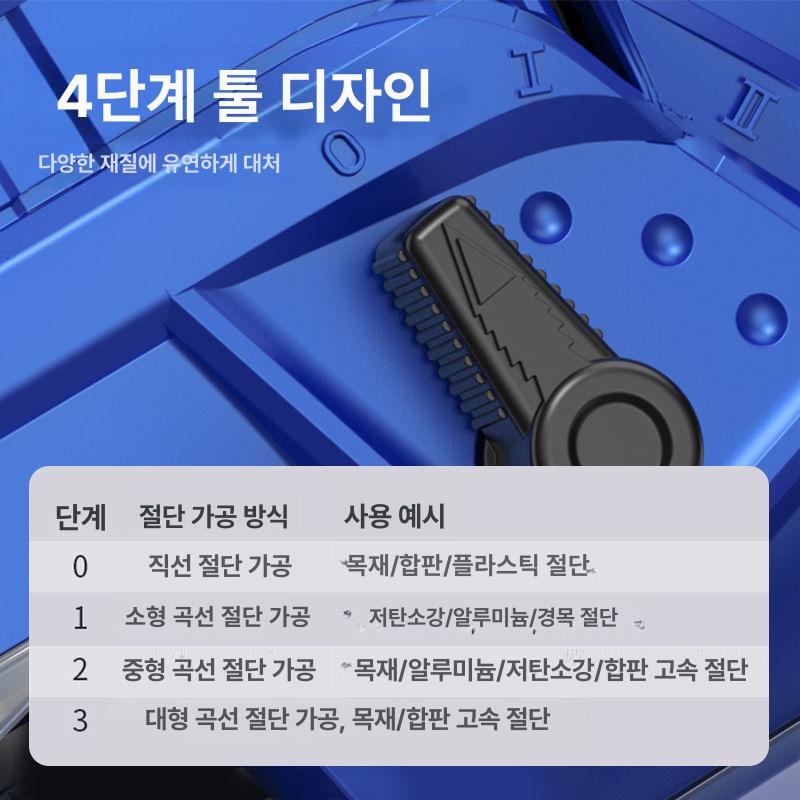 4단계 툴 디자인

다양한 재질에 유연하게 대처

I II 0

| 단계 | 절단 가공 방식 | 사용 예시 |
|---|---|---|
| 0 | 직선 절단 가공 | 목재/합판/플라스틱 절단 |
| 1 | 소형 곡선 절단 가공 | 저탄소강/알루미늄/경목 절단 |
| 2 | 중형 곡선 절단 가공 | 목재/알루미늄/저탄소강/합판 고속 절단 |
| 3 | 대형 곡선 절단 가공, 목재/합판 고속 절단 | |