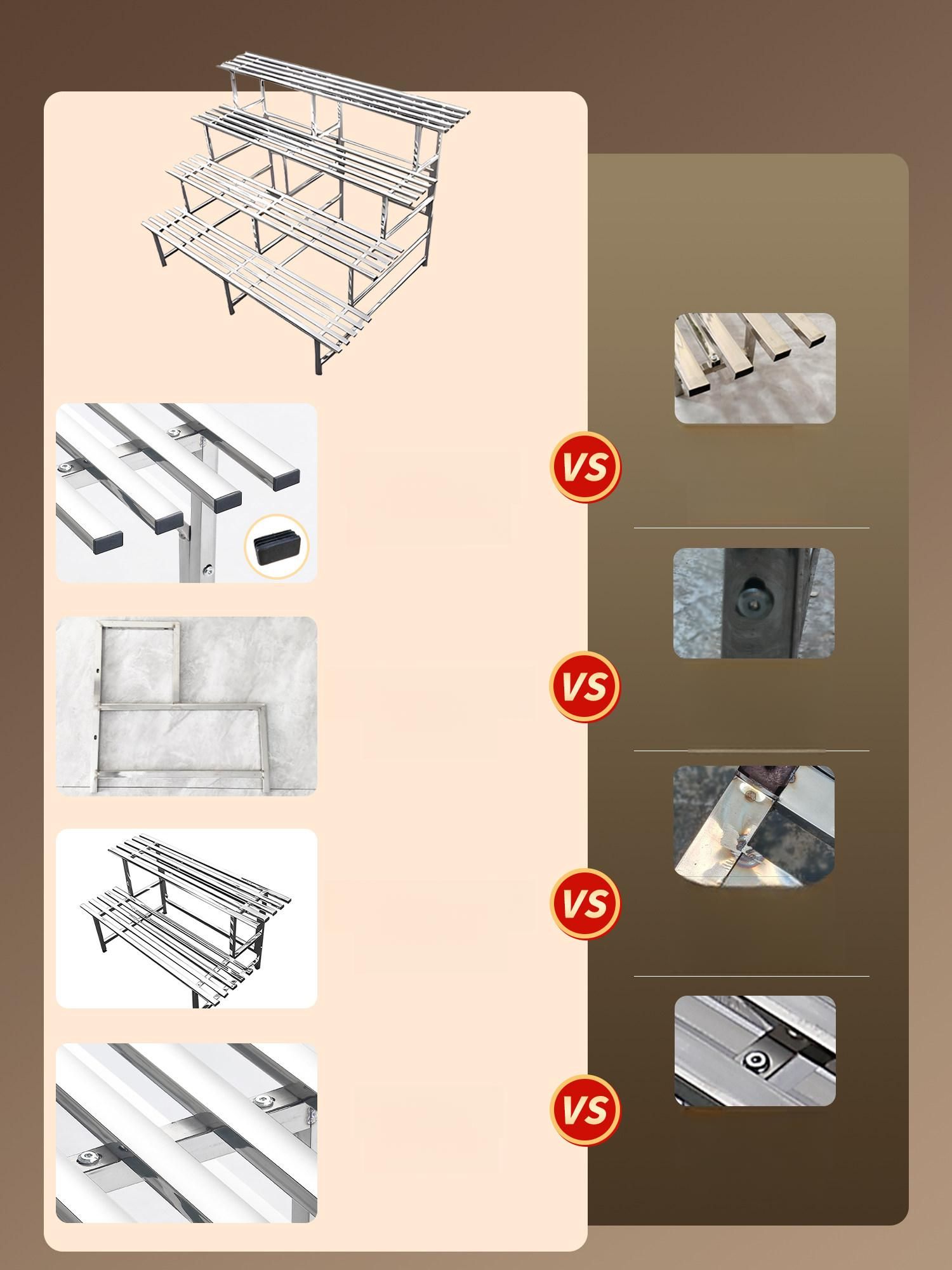 VS

VS

VS

VS