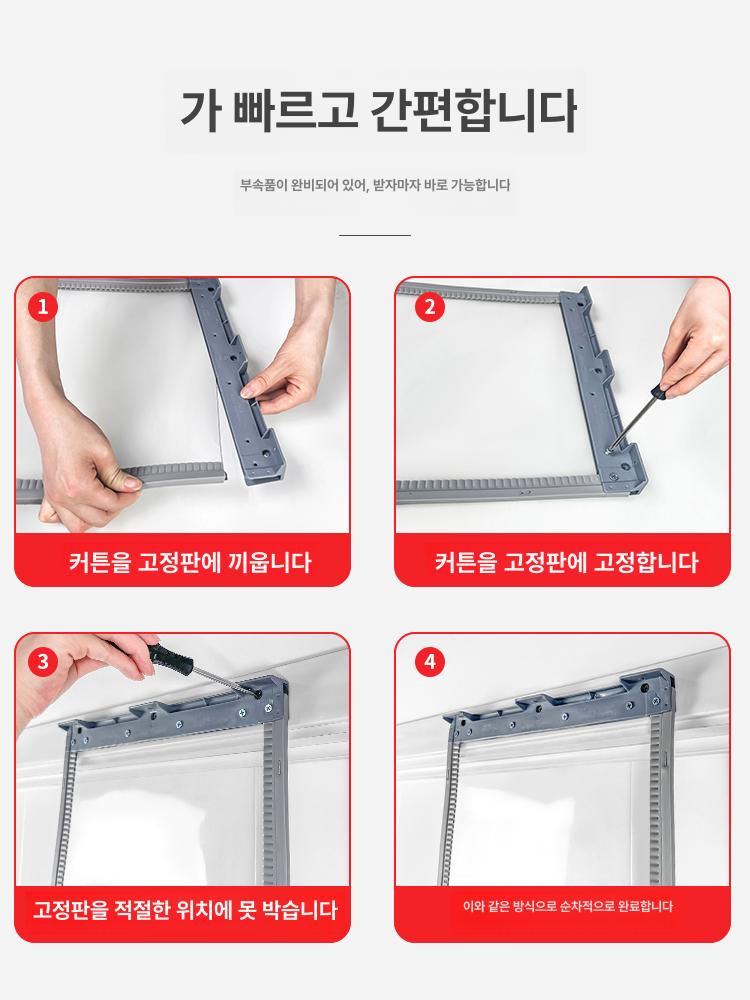 가 빠르고 간편합니다

부속품이 완비되어 있어, 받자마자 바로 가능합니다

1
커튼을 고정판에 끼웁니다

2
커튼을 고정판에 고정합니다

3
고정판을 적절한 위치에 못 박습니다

4
이와 같은 방식으로 순차적으로 완료합니다