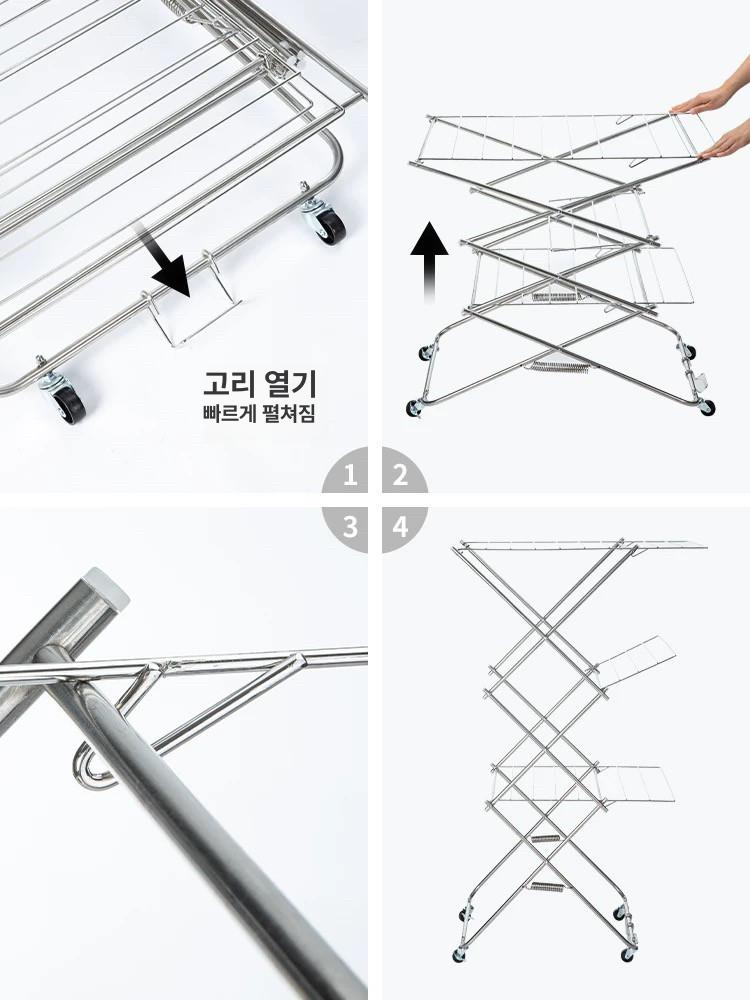 고리 열기
빠르게 펼쳐짐

1
2
3
4