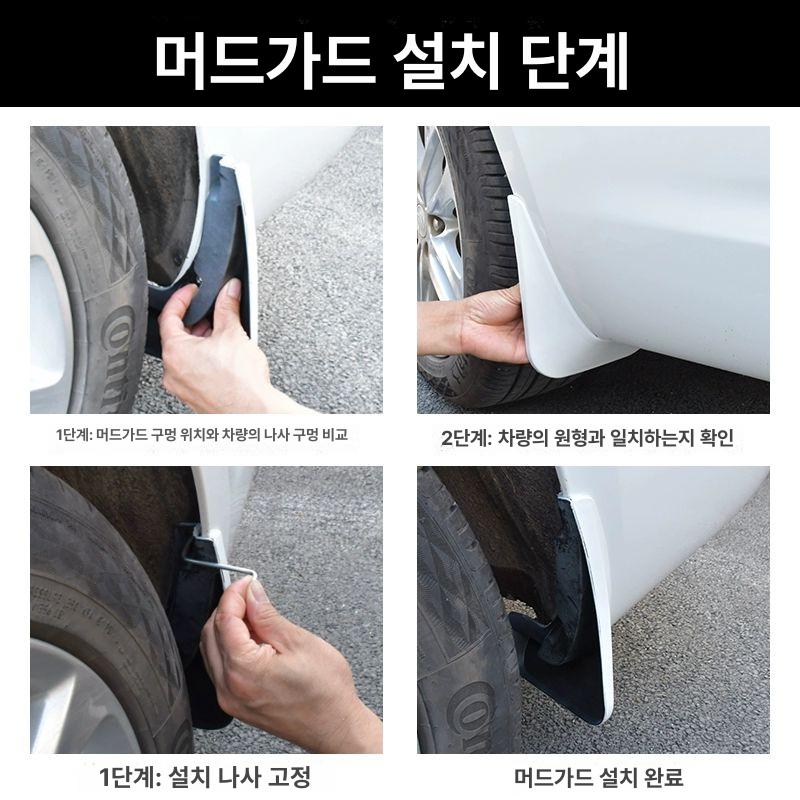 머드가드 설치 단계

1단계: 머드가드 구멍 위치와 차량의 나사 구멍 비교

2단계: 차량의 원형과 일치하는지 확인

1단계: 설치 나사 고정

머드가드 설치 완료