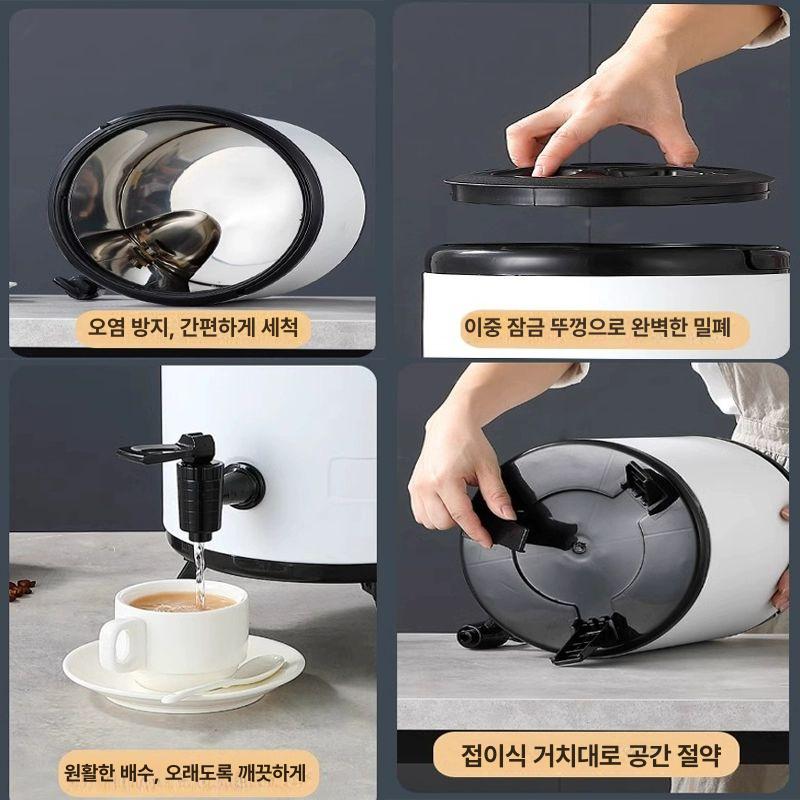 오염 방지, 간편하게 세척

이중 잠금 뚜껑으로 완벽한 밀폐

원활한 배수, 오래도록 깨끗하게

접이식 거치대로 공간 절약