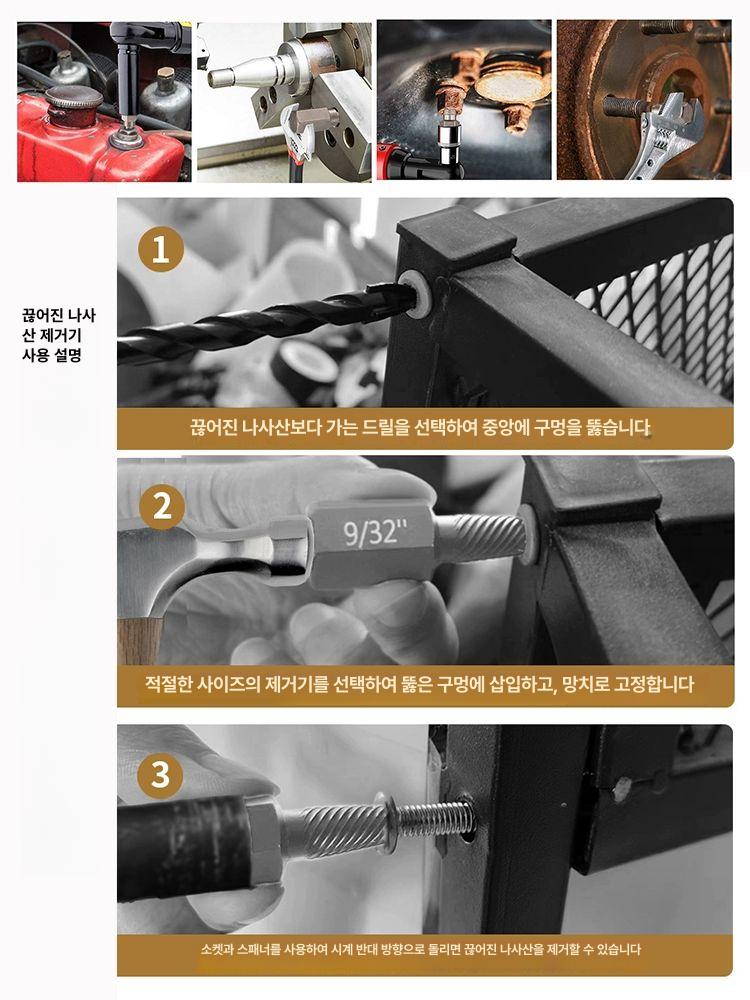 끊어진 나사산 제거기 사용 설명

1

끊어진 나사산보다 가는 드릴을 선택하여 중앙에 구멍을 뚫습니다

2

9/32"

적절한 사이즈의 제거기를 선택하여 뚫은 구멍에 삽입하고, 망치로 고정합니다

3

소켓과 스패너를 사용하여 시계 반대 방향으로 돌리면 끊어진 나사산을 제거할 수 있습니다