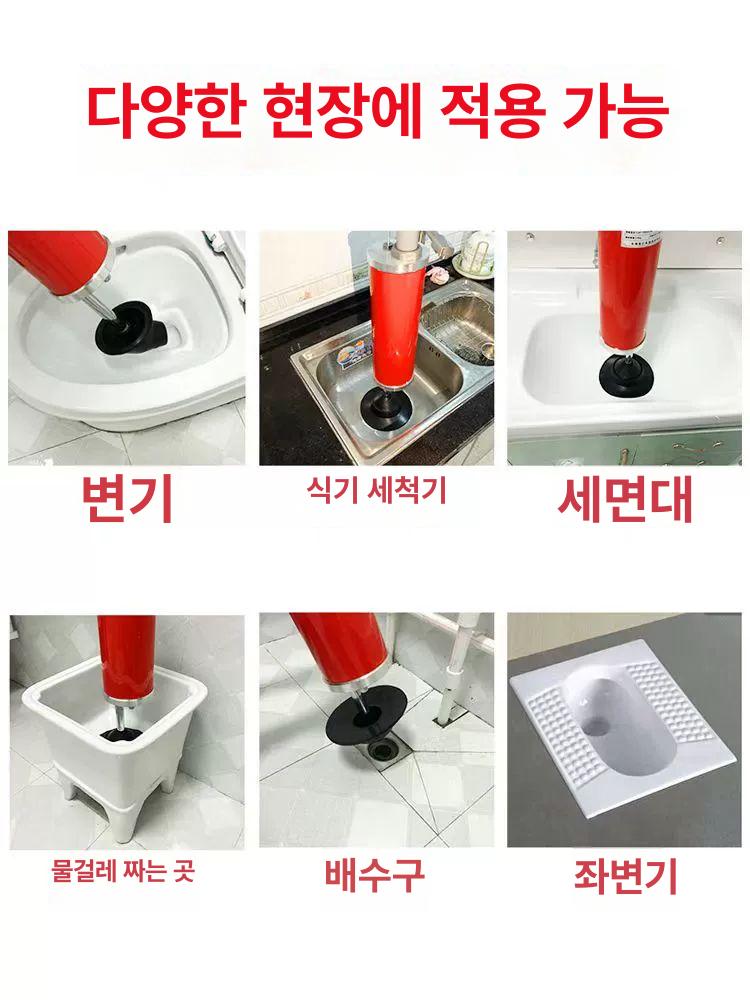 다양한 현장에 적용 가능

변기

식기 세척기

세면대

물걸레 짜는 곳

배수구

좌변기