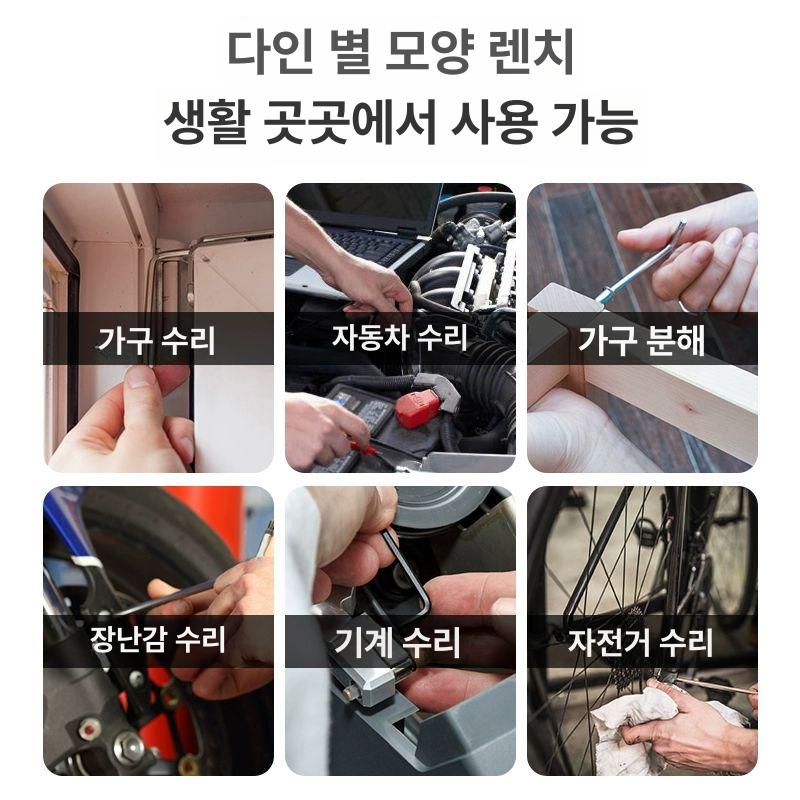 다인 별 모양 렌치
생활 곳곳에서 사용 가능

가구 수리

자동차 수리

가구 분해

장난감 수리

기계 수리

자전거 수리