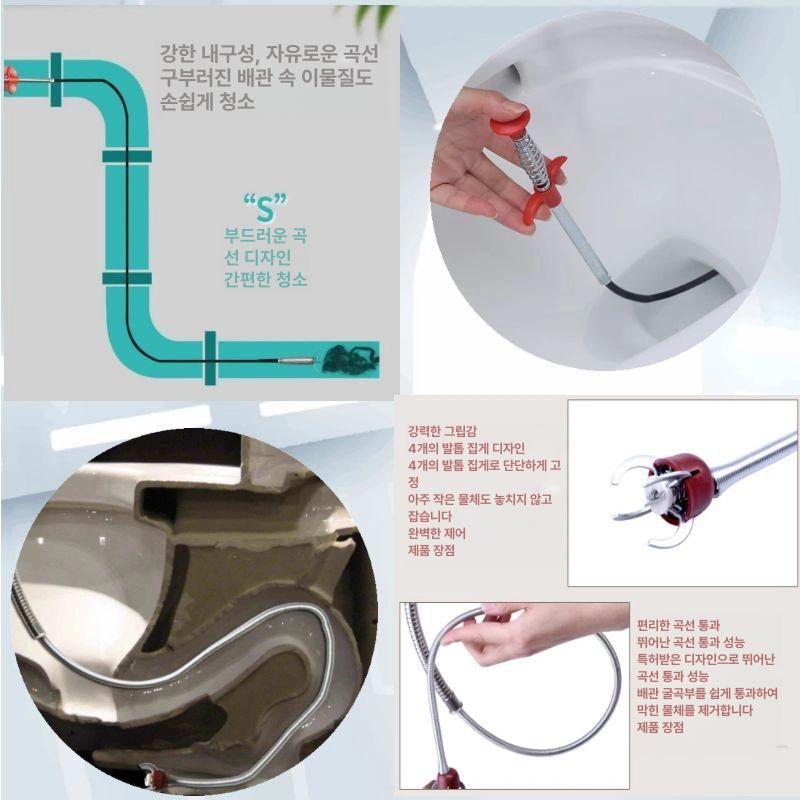 강한 내구성, 자유로운 곡선 구부러진 배관 속 이물질도 손쉽게 청소

"S"
부드러운 곡선 디자인
간편한 청소

강력한 그립감
4개의 발톱 집게 디자인
4개의 발톱 집게로 단단하게 고정
아주 작은 물체도 놓치지 않고 잡습니다
완벽한 제어
제품 장점

편리한 곡선 통과
뛰어난 곡선 통과 성능
특허받은 디자인으로 뛰어난 곡선 통과 성능
배관 굴곡부를 쉽게 통과하여 막힌 물체를 제거합니다
제품 장점