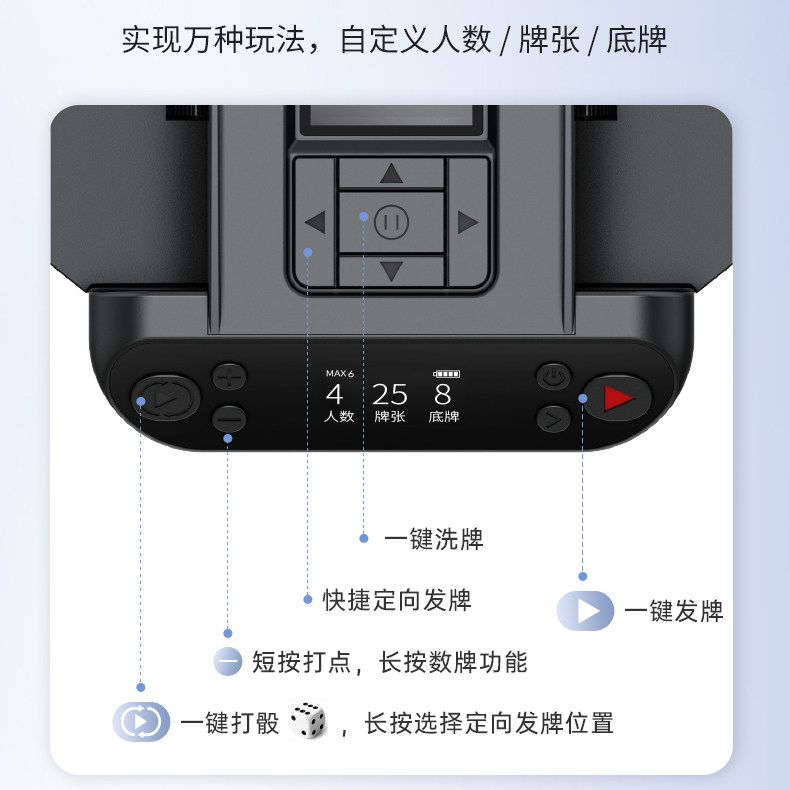 实现万种玩法，自定义人数 / 牌张 / 底牌

MAX 6
4
人数
25
牌张
8
底牌

一键洗牌

快捷定向发牌

一键发牌

短按打点，长按数牌功能

一键打骰 ，长按选择定向发牌位置