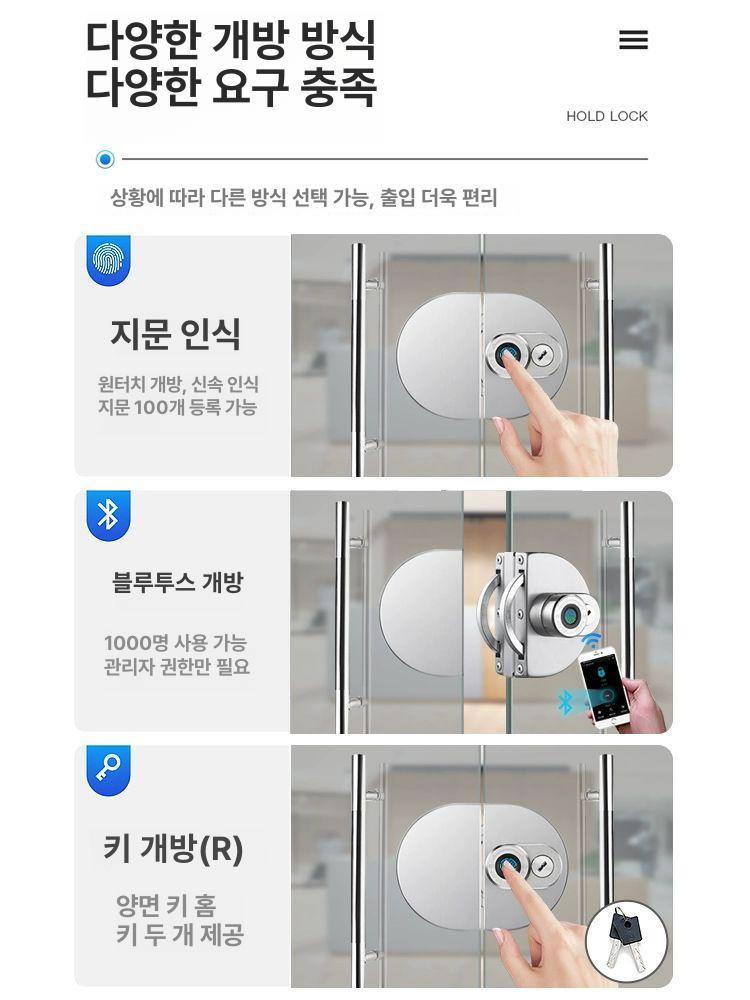 다양한 개방 방식
다양한 요구 충족

HOLD LOCK

상황에 따라 다른 방식 선택 가능, 출입 더욱 편리

지문 인식

원터치 개방, 신속 인식
지문 100개 등록 가능

블루투스 개방

1000명 사용 가능
관리자 권한만 필요

키 개방(R)

양면 키 홈
키 두 개 제공