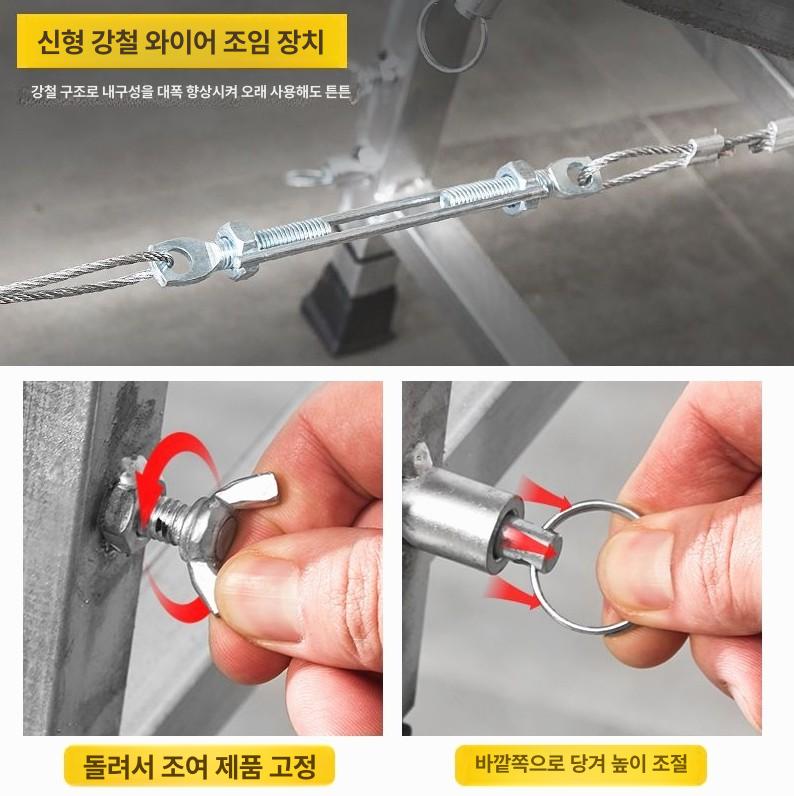 신형 강철 와이어 조임 장치

강철 구조로 내구성을 대폭 향상시켜 오래 사용해도 튼튼

돌려서 조여 제품 고정

바깥쪽으로 당겨 높이 조절