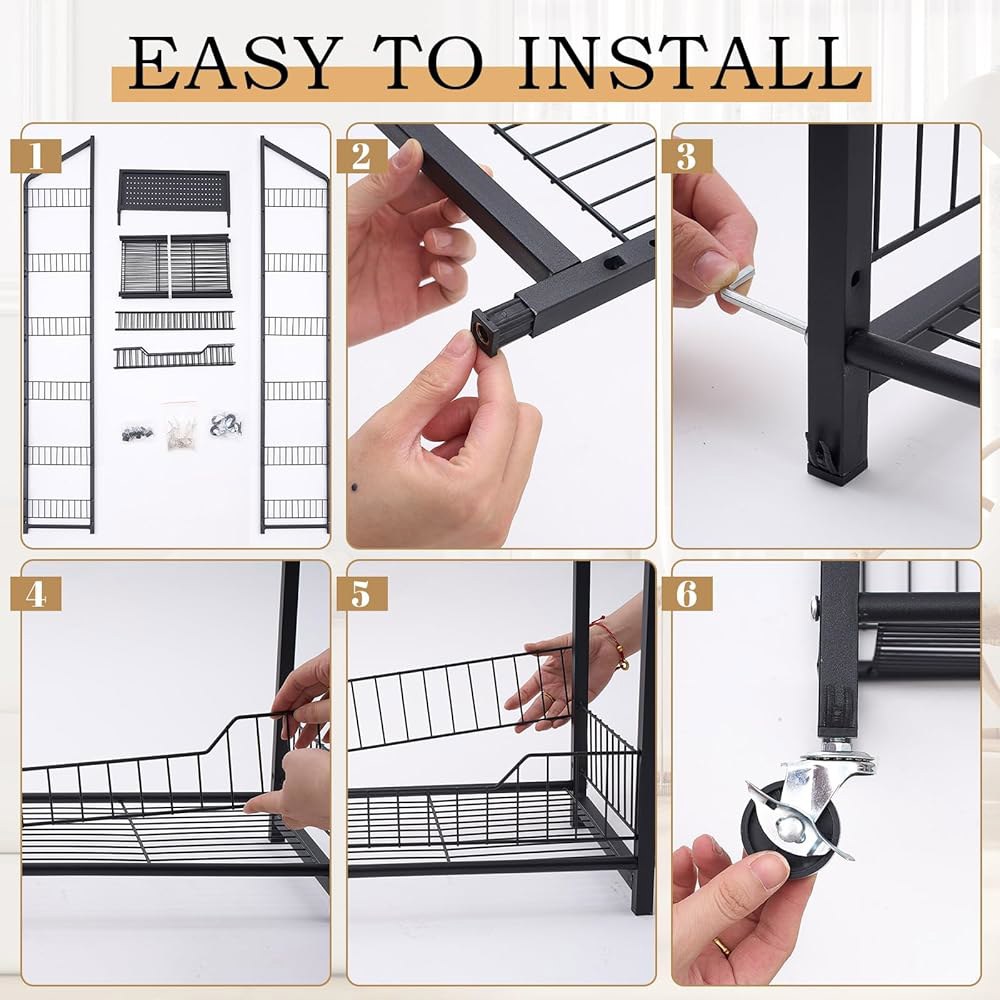 EASY TO INSTALL

1

2

3

4

5

6