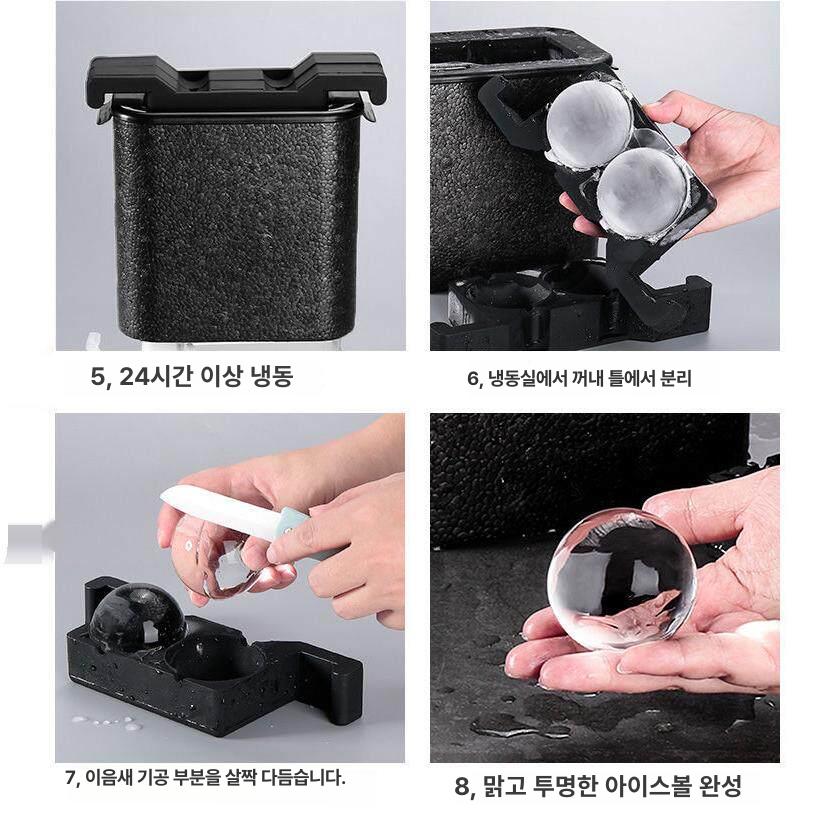 5, 24시간 이상 냉동

6, 냉동실에서 꺼내 틀에서 분리

7, 이음새 기공 부분을 살짝 다듬습니다.

8, 맑고 투명한 아이스볼 완성