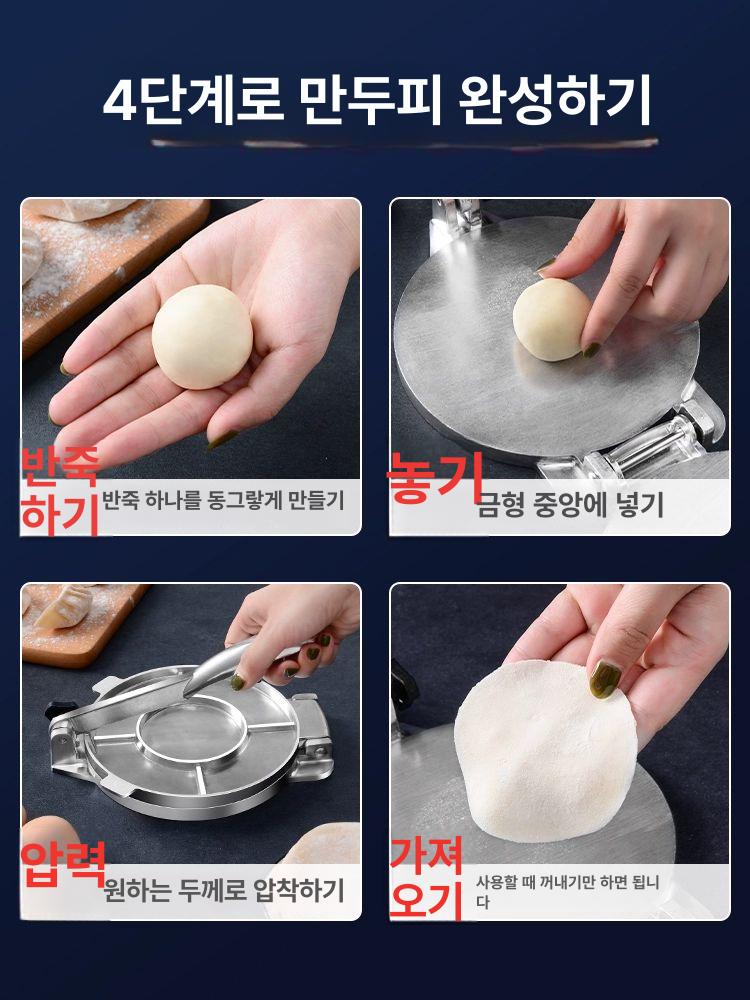 4단계로 만두피 완성하기

반죽하기
반죽 하나를 동그랗게 만들기

놓기
금형 중앙에 넣기

압력
원하는 두께로 압착하기

가져오기
사용할 때 꺼내기만 하면 됩니다