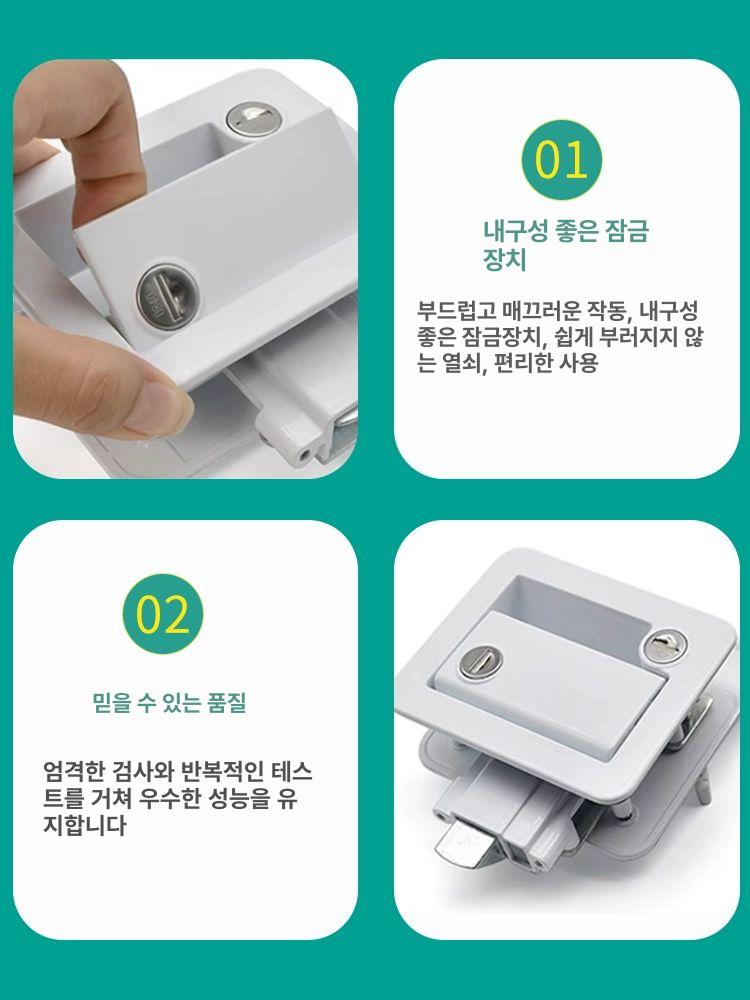 01

내구성 좋은 잠금 장치

부드럽고 매끄러운 작동, 내구성 좋은 잠금장치, 쉽게 부러지지 않는 열쇠, 편리한 사용

02

믿을 수 있는 품질

엄격한 검사와 반복적인 테스트를 거쳐 우수한 성능을 유지합니다