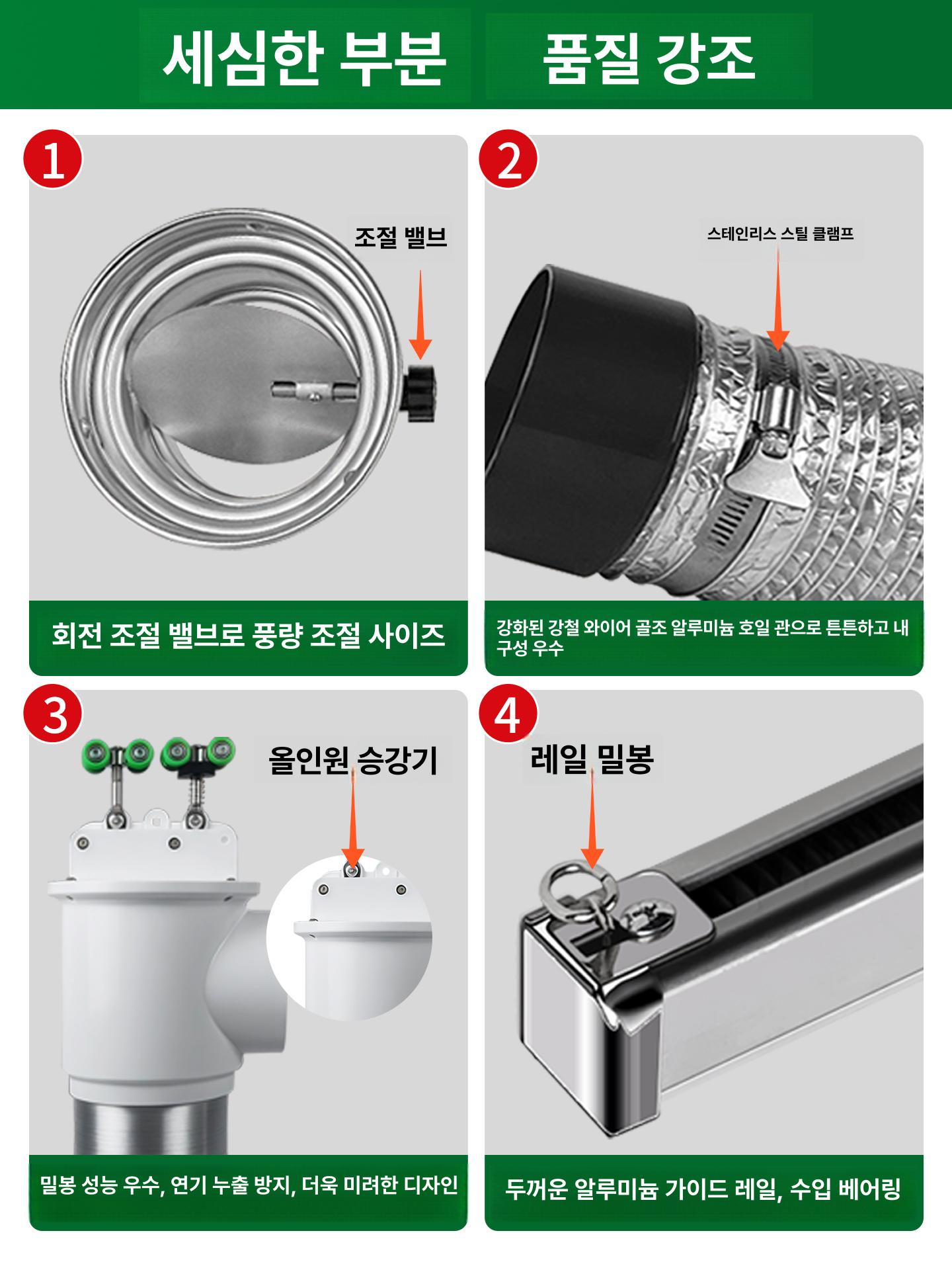 세심한 부분 품질 강조

1

조절 밸브

회전 조절 밸브로 풍량 조절 사이즈

2

스테인리스 스틸 클램프

강화된 강철 와이어 골조 알루미늄 호일 관으로 튼튼하고 내구성 우수

3

올인원 승강기

밀봉 성능 우수, 연기 누출 방지, 더욱 미려한 디자인

4

레일 밀봉

두꺼운 알루미늄 가이드 레일, 수입 베어링