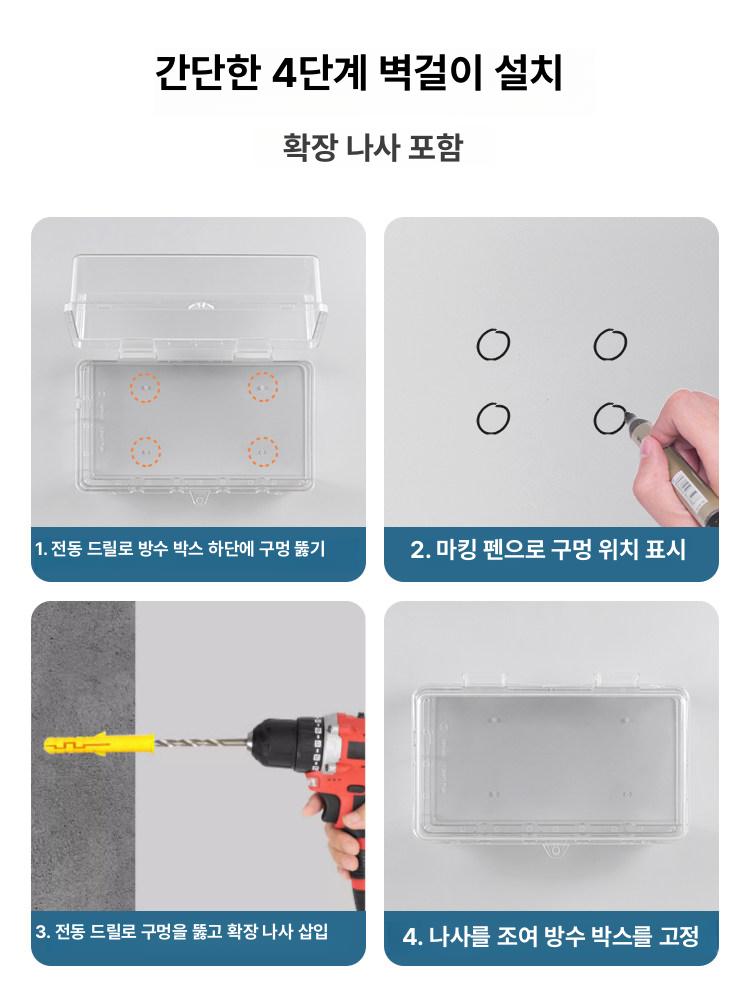 간단한 4단계 벽걸이 설치

확장 나사 포함

1. 전동 드릴로 방수 박스 하단에 구멍 뚫기

2. 마킹 펜으로 구멍 위치 표시

3. 전동 드릴로 구멍을 뚫고 확장 나사 삽입

4. 나사를 조여 방수 박스를 고정