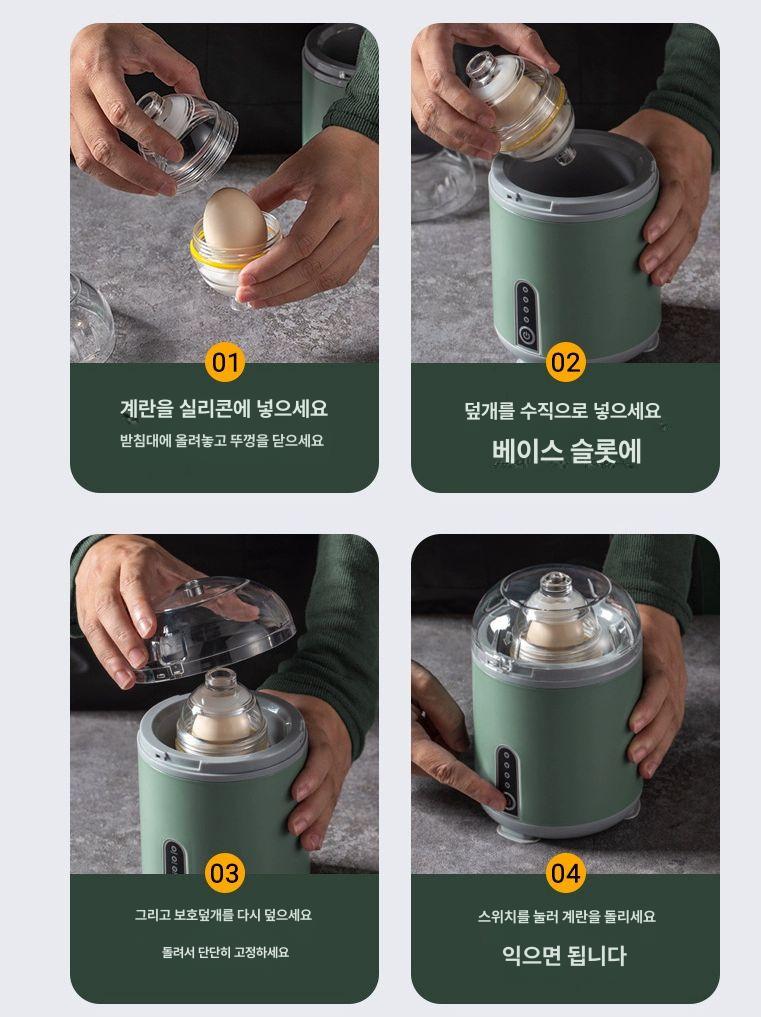 01

계란을 실리콘에 넣으세요

받침대에 올려놓고 뚜껑을 닫으세요

02

덮개를 수직으로 넣으세요

베이스 슬롯에

03

그리고 보호덮개를 다시 덮으세요

돌려서 단단히 고정하세요

04

스위치를 눌러 계란을 돌리세요

익으면 됩니다