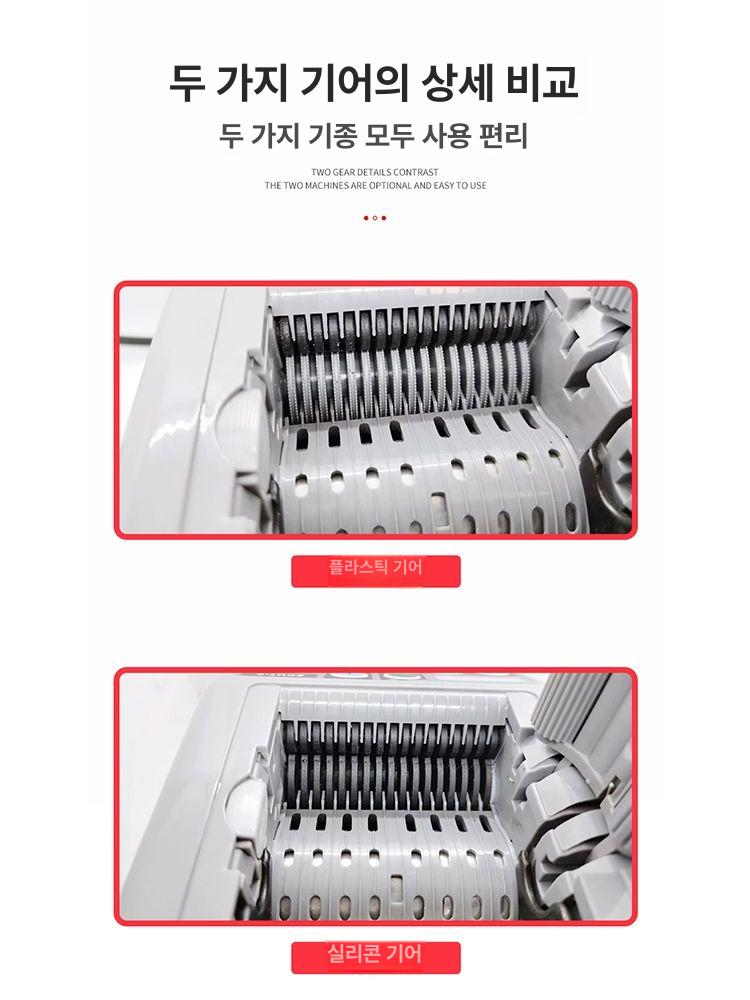 두 가지 기어의 상세 비교

두 가지 기종 모두 사용 편리

TWO GEAR DETAILS CONTRAST
THE TWO MACHINES ARE OPTIONAL AND EASY TO USE

플라스틱 기어

실리콘 기어