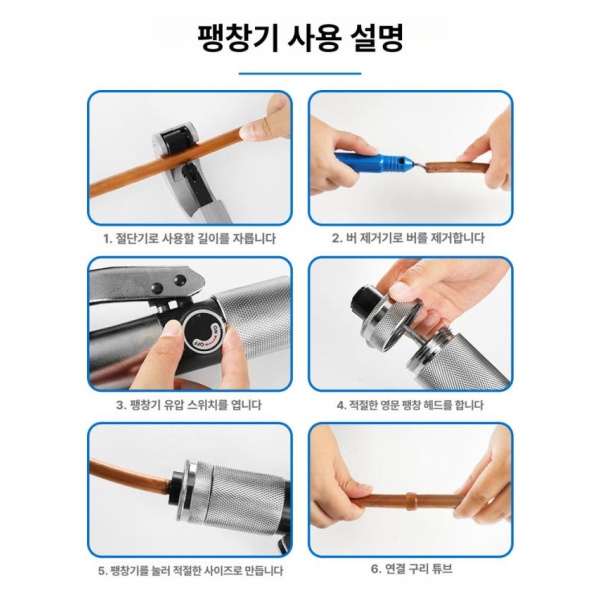 팽창기 사용 설명

1. 절단기로 사용할 길이를 자릅니다

2. 버 제거기로 버를 제거합니다

ON
OFF

3. 팽창기 유압 스위치를 엽니다

4. 적절한 영문 팽창 헤드를 합니다

5. 팽창기를 눌러 적절한 사이즈로 만듭니다

6. 연결 구리 튜브