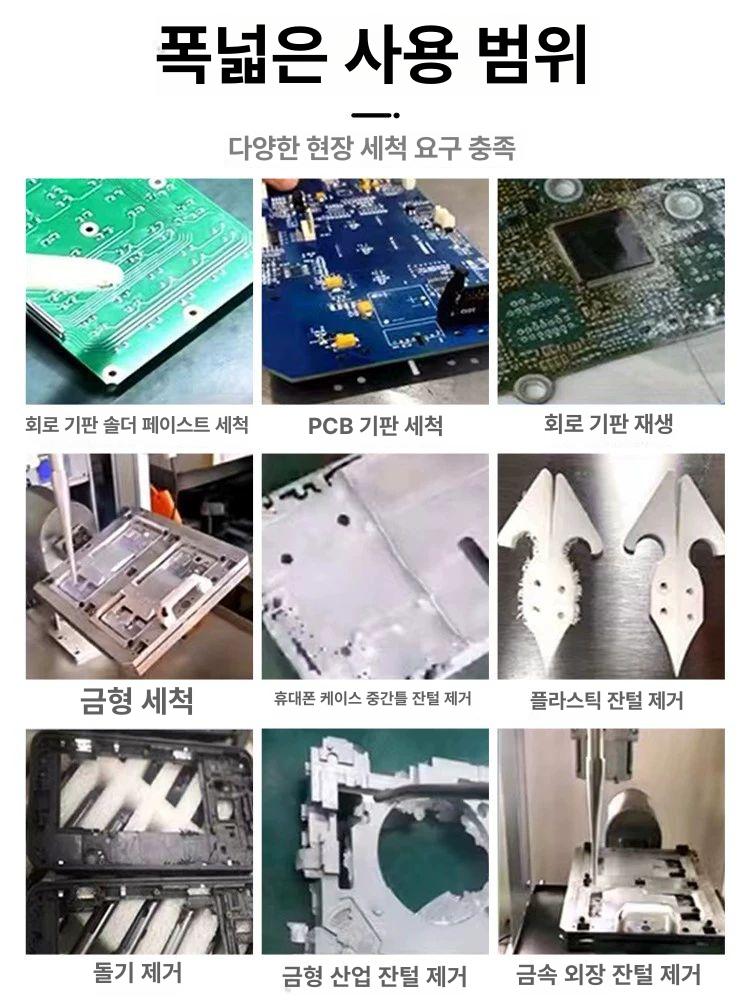 폭넓은 사용 범위

다양한 현장 세척 요구 충족

회로 기판 솔더 페이스트 세척

PCB 기판 세척

회로 기판 재생

금형 세척

휴대폰 케이스 중간틀 잔털 제거

플라스틱 잔털 제거

돌기 제거

금형 산업 잔털 제거

금속 외장 잔털 제거