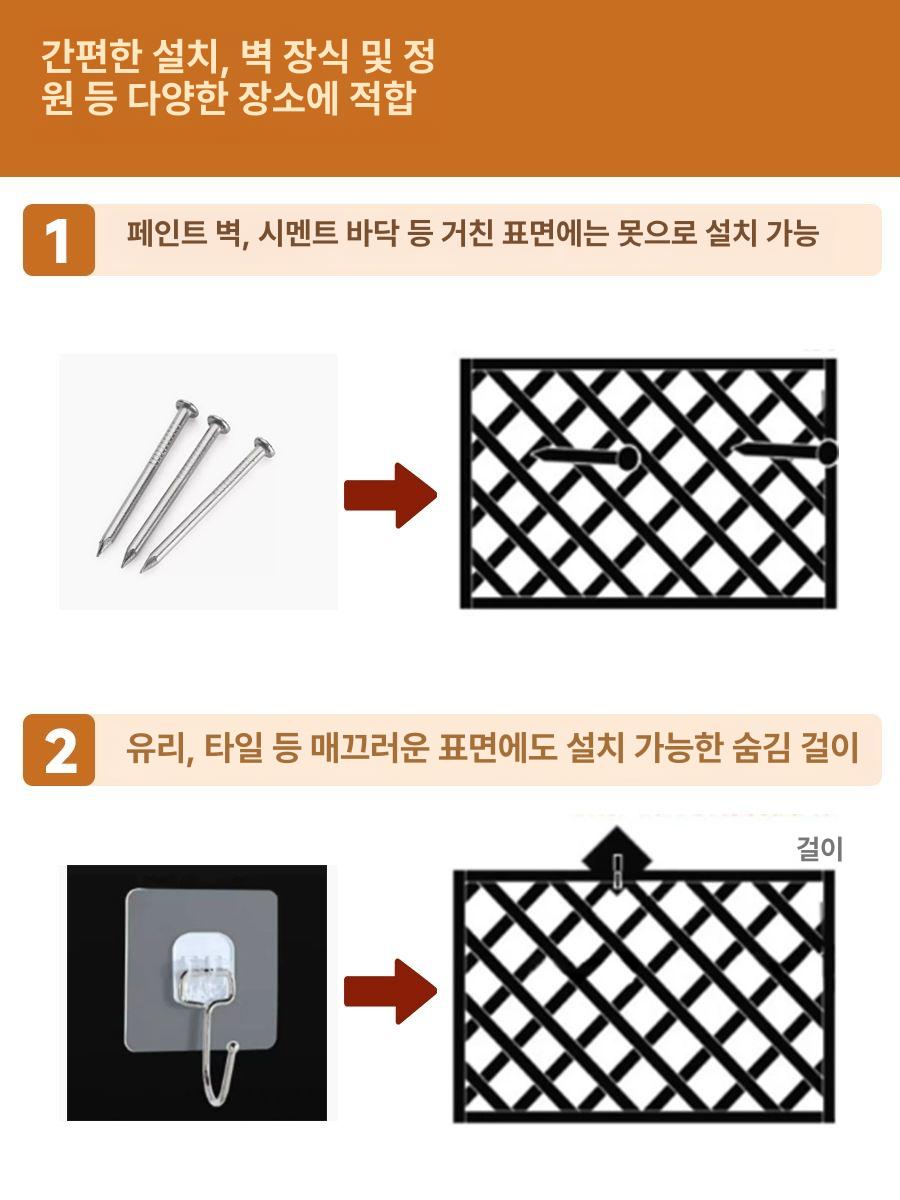 간편한 설치, 벽 장식 및 정원 등 다양한 장소에 적합

1 페인트 벽, 시멘트 바닥 등 거친 표면에는 못으로 설치 가능

2 유리, 타일 등 매끄러운 표면에도 설치 가능한 숨김 걸이

걸이