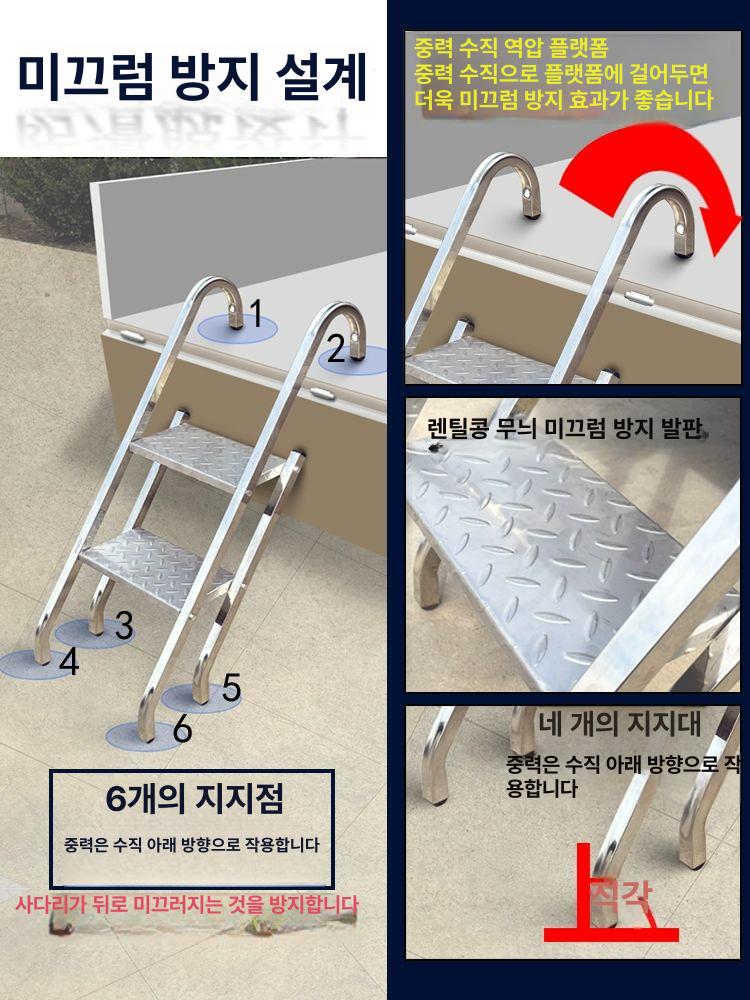 미끄럼 방지 설계

1
2
3
4
5
6

6개의 지지점
중력은 수직 아래 방향으로 작용합니다

사다리가 뒤로 미끄러지는 것을 방지합니다

중력 수직 역압 플랫폼
중력 수직으로 플랫폼에 걸어두면
더욱 미끄럼 방지 효과가 좋습니다

렌틸콩 무늬 미끄럼 방지 발판

네 개의 지지대
중력은 수직 아래 방향으로 작용합니다

직각