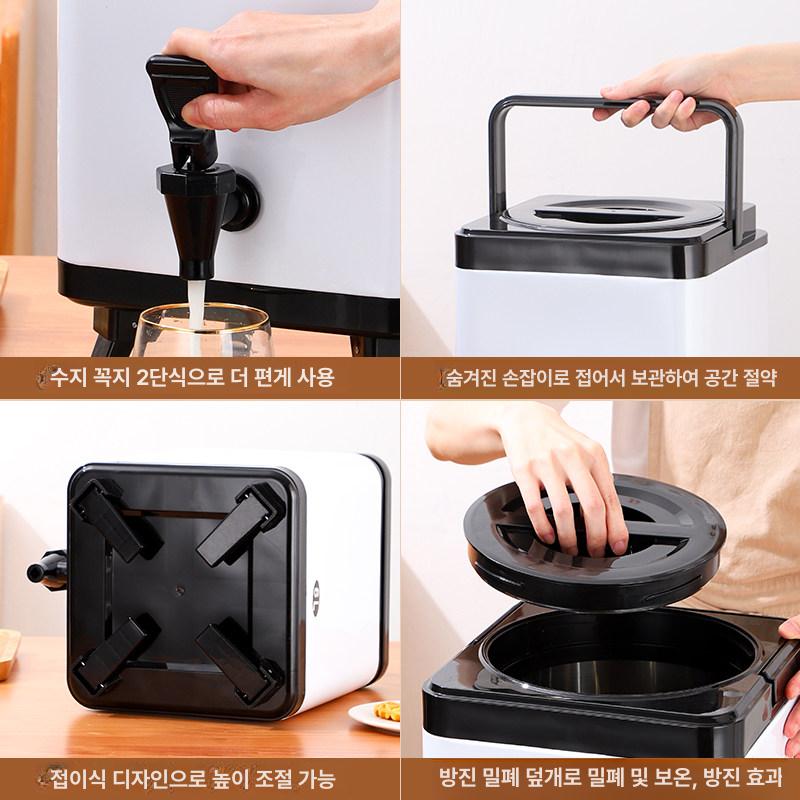 수지 꼭지 2단식으로 더 편게 사용

숨겨진 손잡이로 접어서 보관하여 공간 절약

접이식 디자인으로 높이 조절 가능

방진 밀폐 덮개로 밀폐 및 보온, 방진 효과