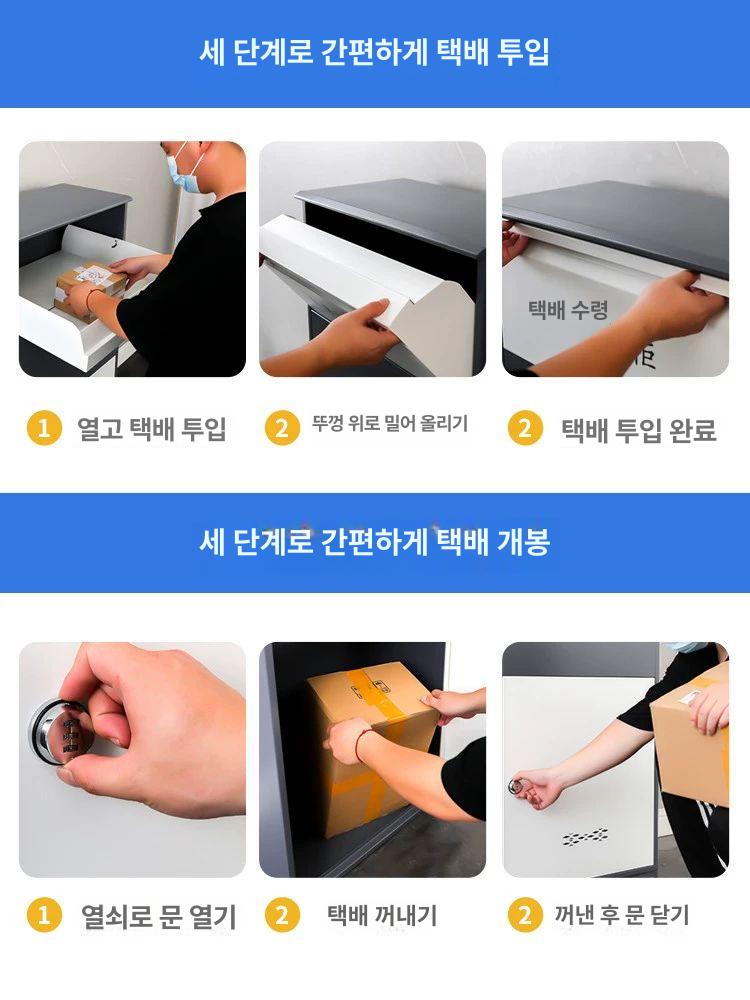 세 단계로 간편하게 택배 투입

택배 수령

1 열고 택배 투입
2 뚜껑 위로 밀어 올리기
2 택배 투입 완료

세 단계로 간편하게 택배 개봉

1 열쇠로 문 열기
2 택배 꺼내기
2 꺼낸 후 문 닫기