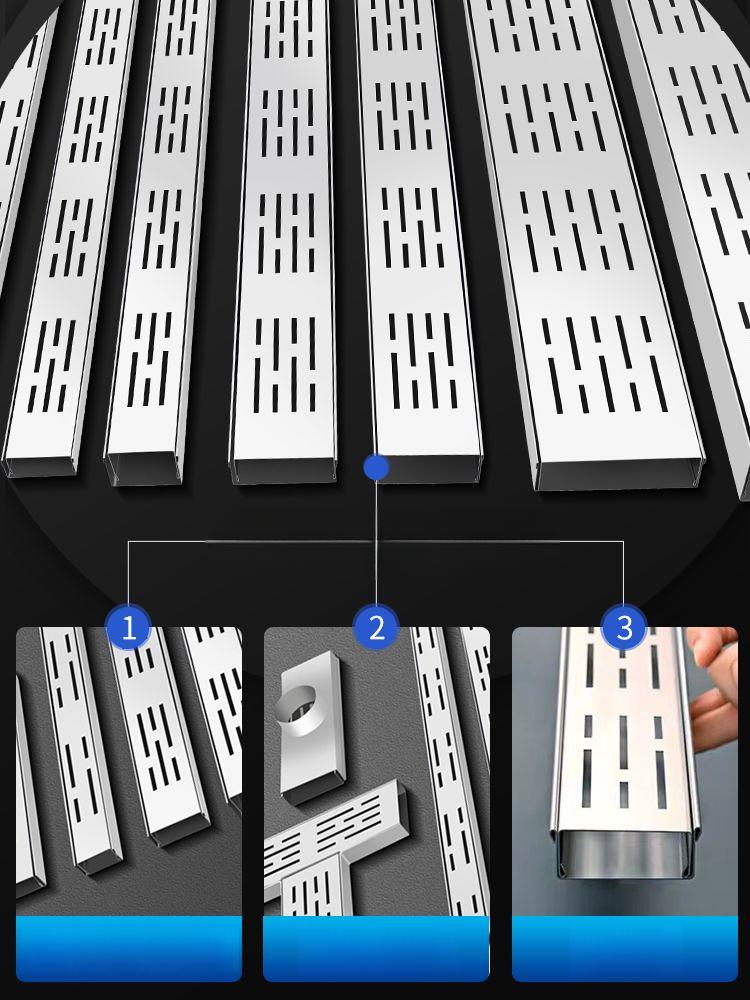 1
2
3