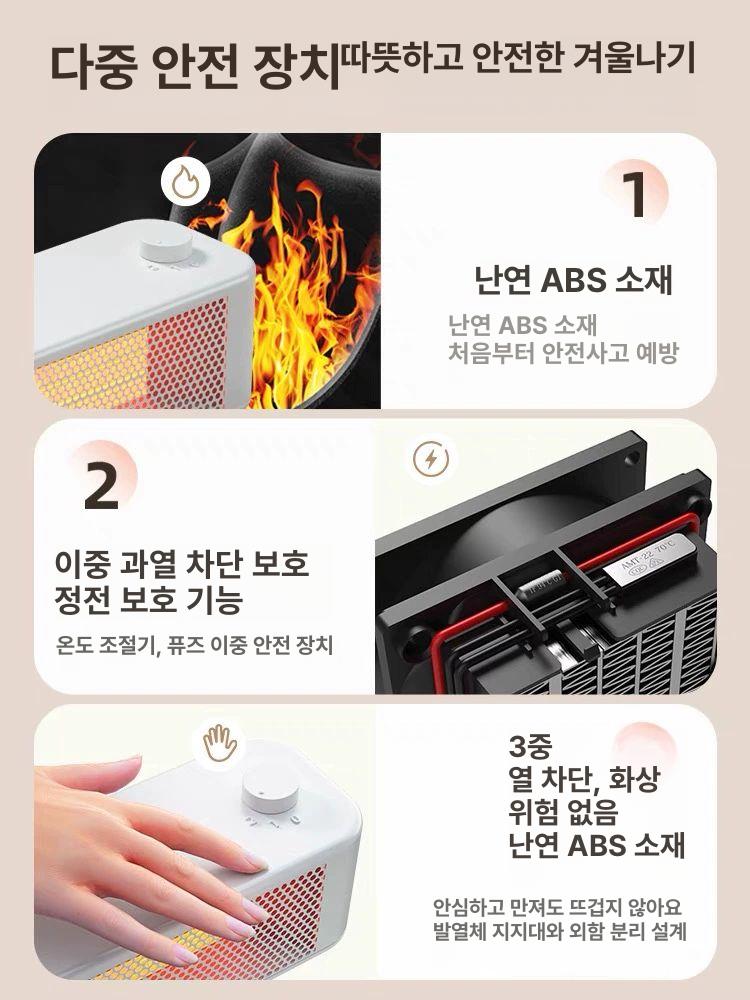 다중 안전 장치따뜻하고 안전한 겨울나기

1

난연 ABS 소재

난연 ABS 소재
처음부터 안전사고 예방

2

이중 과열 차단 보호
정전 보호 기능

온도 조절기, 퓨즈 이중 안전 장치

AMT 22 70℃

3중
열 차단, 화상
위험 없음
난연 ABS 소재

안심하고 만져도 뜨겁지 않아요
발열체 지지대와 외함 분리 설계