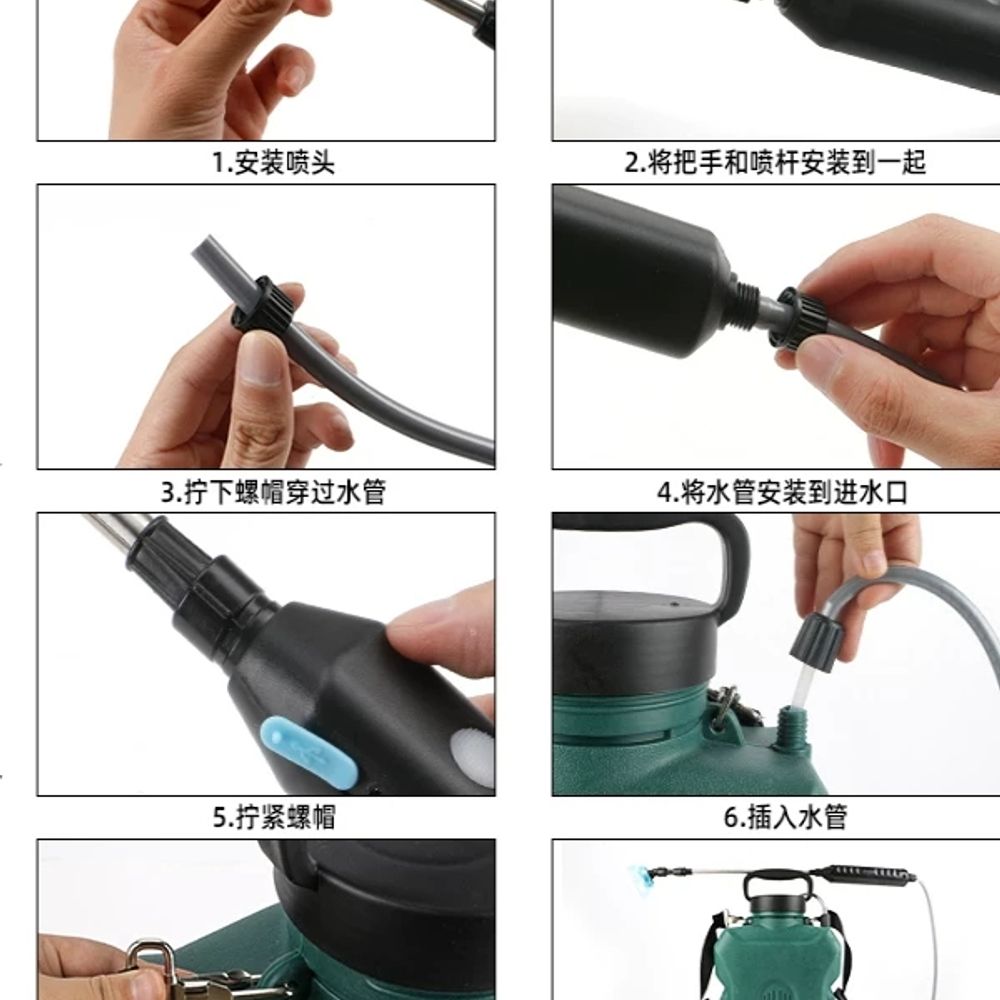 1.安装喷头

2.将把手和喷杆安装到一起

3.拧下螺帽穿过水管

4.将水管安装到进水口

5.拧紧螺帽

6.插入水管