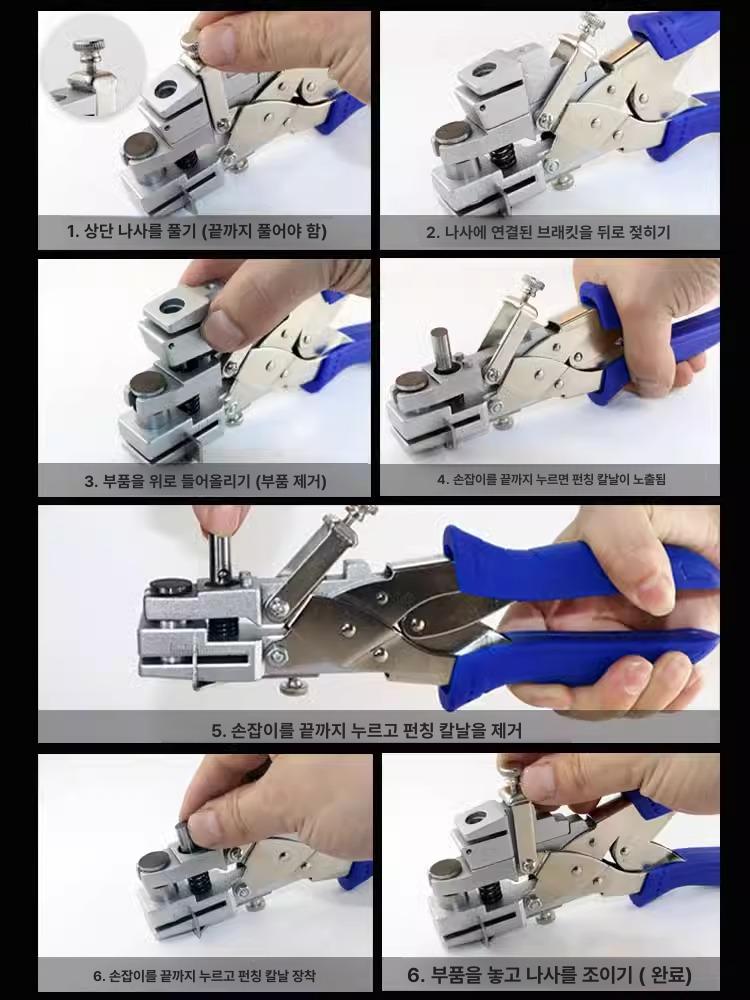 1. 상단 나사를 풀기 (끝까지 풀어야 함)

2. 나사에 연결된 브래킷을 뒤로 젖히기

3. 부품을 위로 들어올리기 (부품 제거)

4. 손잡이를 끝까지 누르면 펀칭 칼날이 노출됨

5. 손잡이를 끝까지 누르고 펀칭 칼날을 제거

6. 손잡이를 끝까지 누르고 펀칭 칼날 장착

6. 부품을 놓고 나사를 조이기 ( 완료)