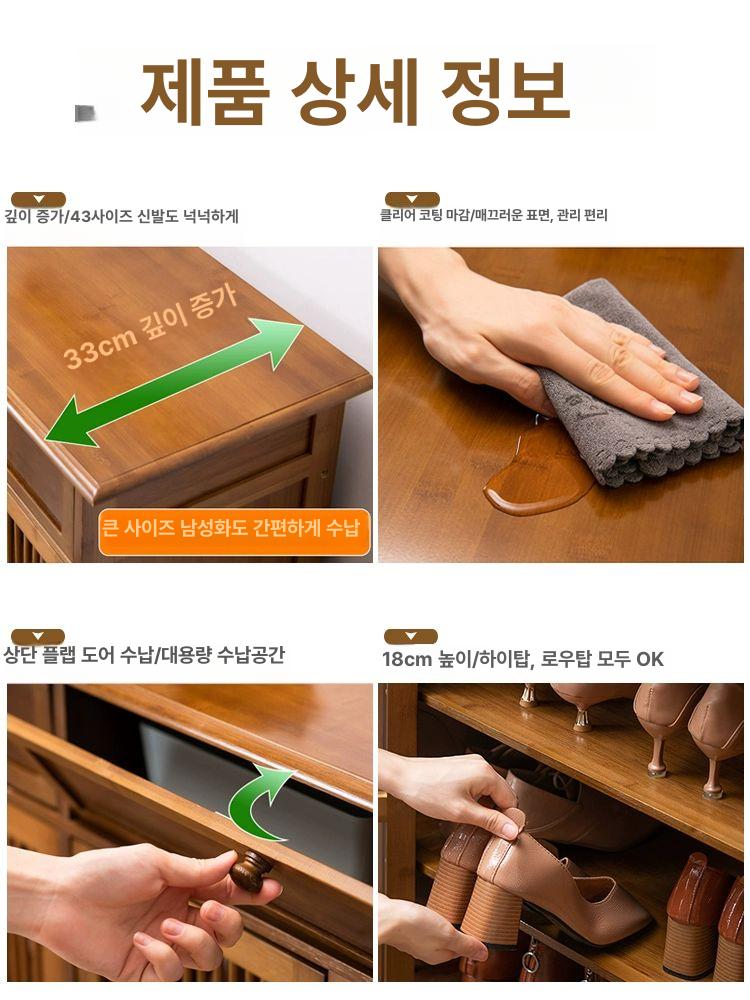 제품 상세 정보

깊이 증가/43사이즈 신발도 넉넉하게

33cm 깊이 증가

큰 사이즈 남성화도 간편하게 수납

클리어 코팅 마감/매끄러운 표면, 관리 편리

상단 플랩 도어 수납/대용량 수납공간

18cm 높이/하이탑, 로우탑 모두 OK