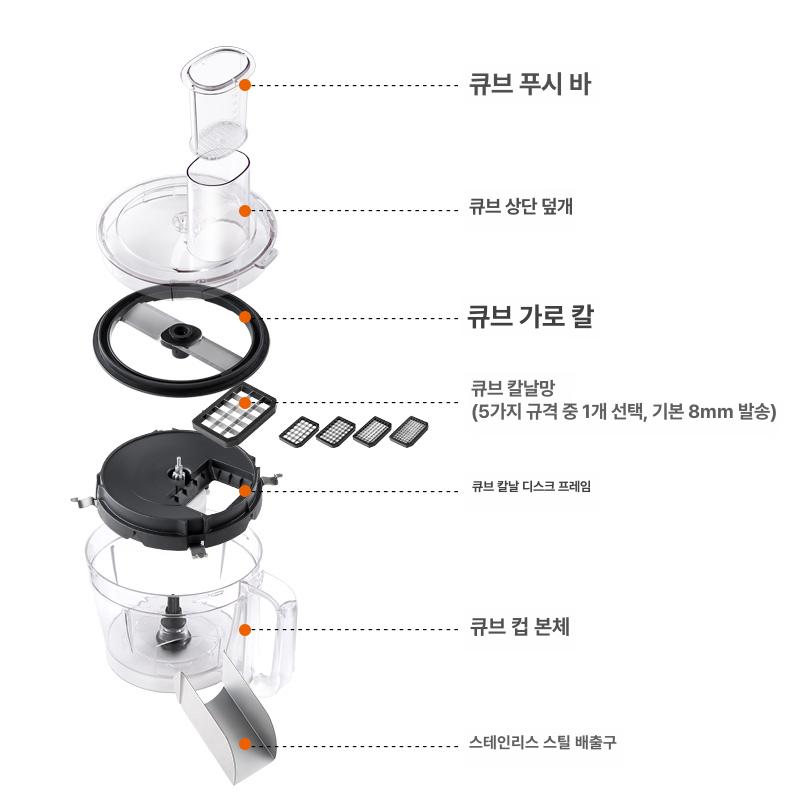 큐브 푸시 바

큐브 상단 덮개

큐브 가로 칼

큐브 칼날망
(5가지 규격 중 1개 선택, 기본 8mm 발송)

큐브 칼날 디스크 프레임

큐브 컵 본체

스테인리스 스틸 배출구