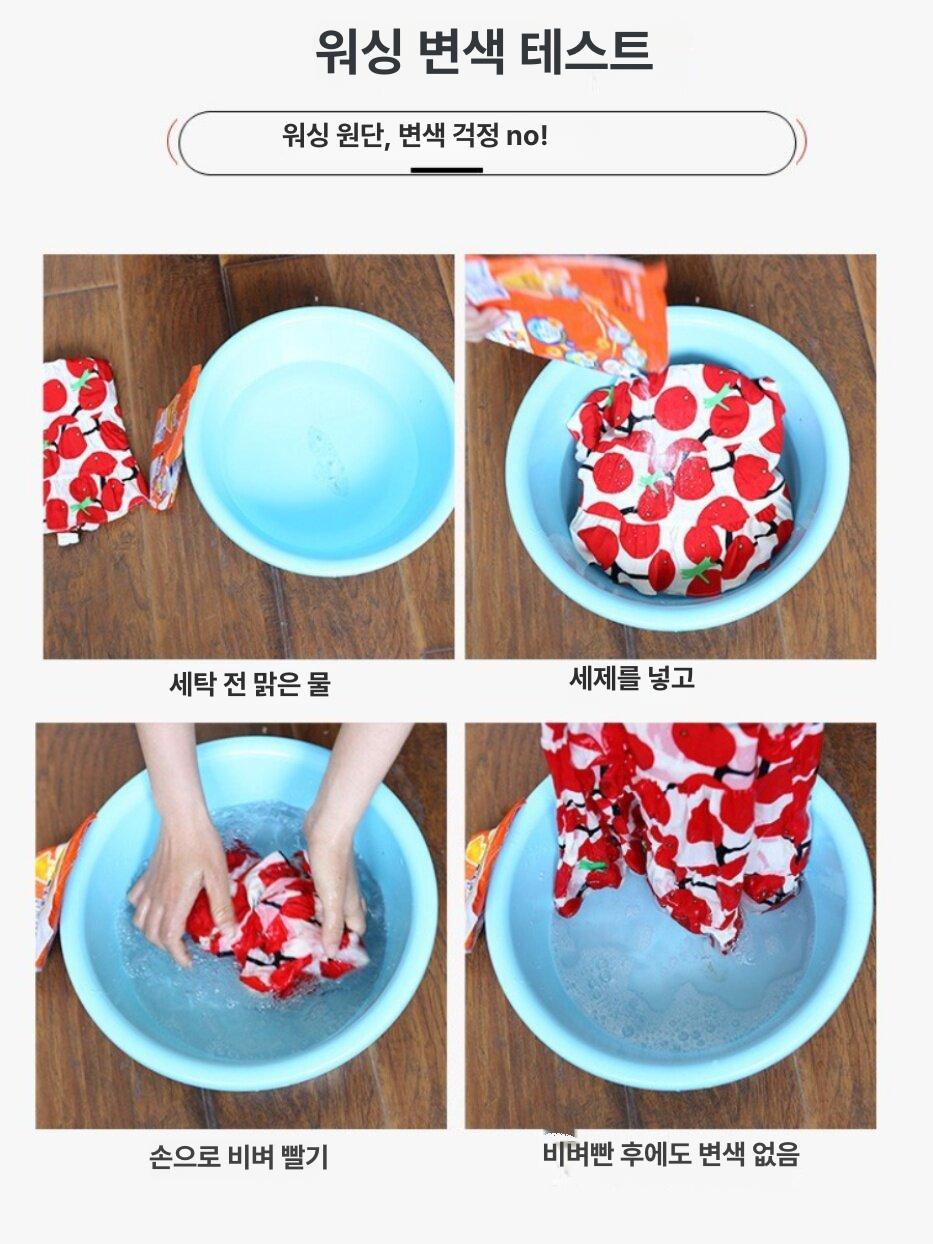 워싱 변색 테스트

워싱 원단, 변색 걱정 no!

세탁 전 맑은 물

세제를 넣고

손으로 비벼 빨기

비벼빤 후에도 변색 없음