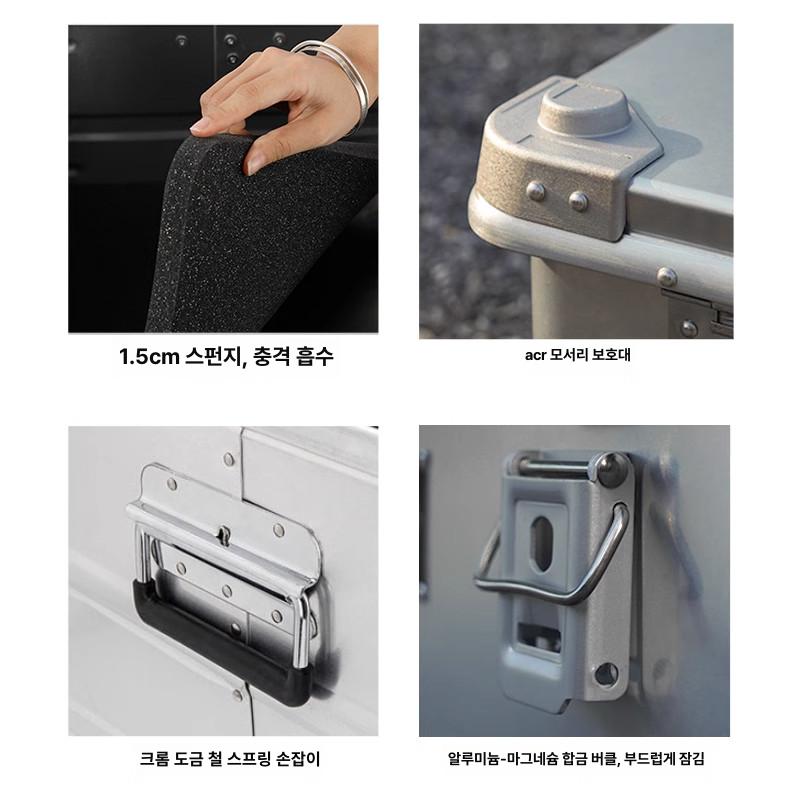 1.5cm 스펀지, 충격 흡수

acr 모서리 보호대

크롬 도금 철 스프링 손잡이

알루미늄-마그네슘 합금 버클, 부드럽게 잠김