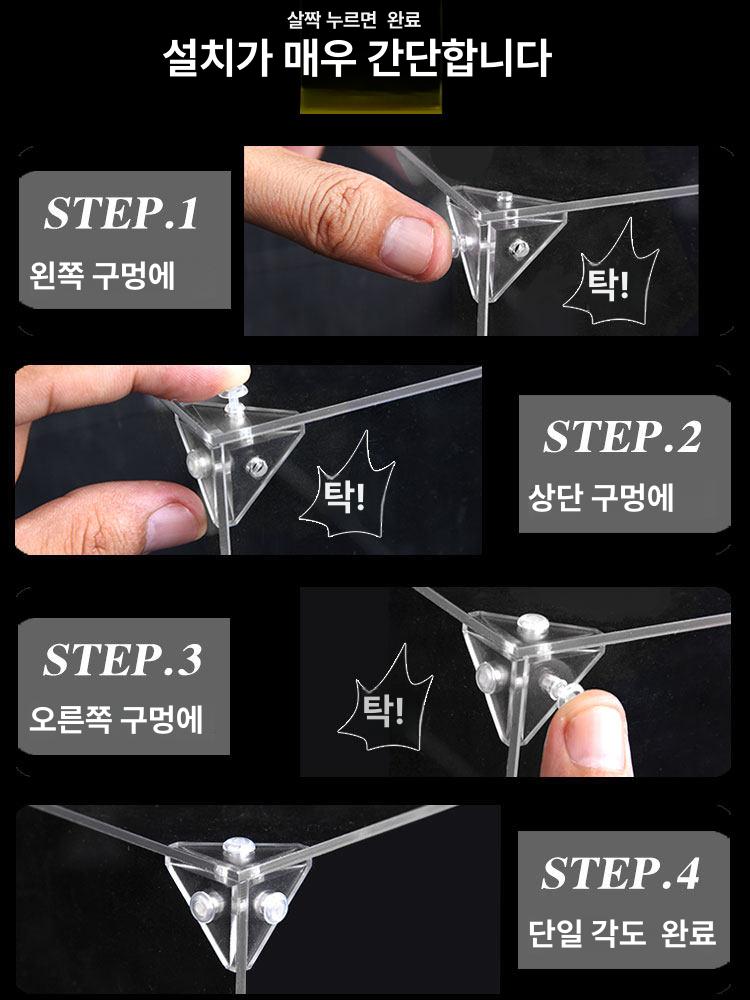 살짝 누르면 완료
설치가 매우 간단합니다

STEP.1
왼쪽 구멍에

탁!

탁!

STEP.2
상단 구멍에

STEP.3
오른쪽 구멍에

탁!

STEP.4
단일 각도 완료