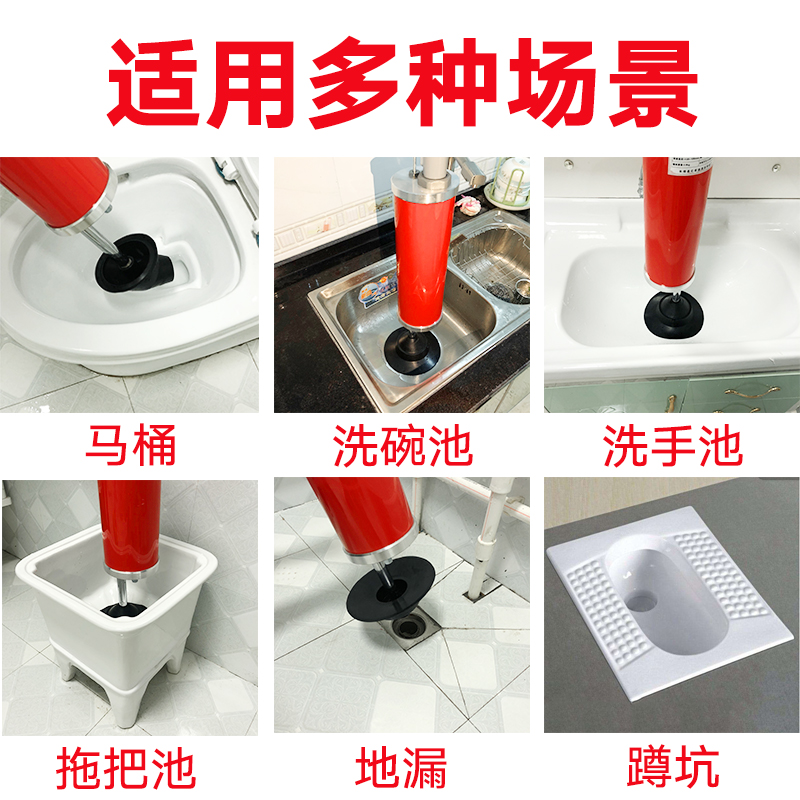 适用多种场景

马桶

洗碗池

洗手池

拖把池

地漏

蹲坑