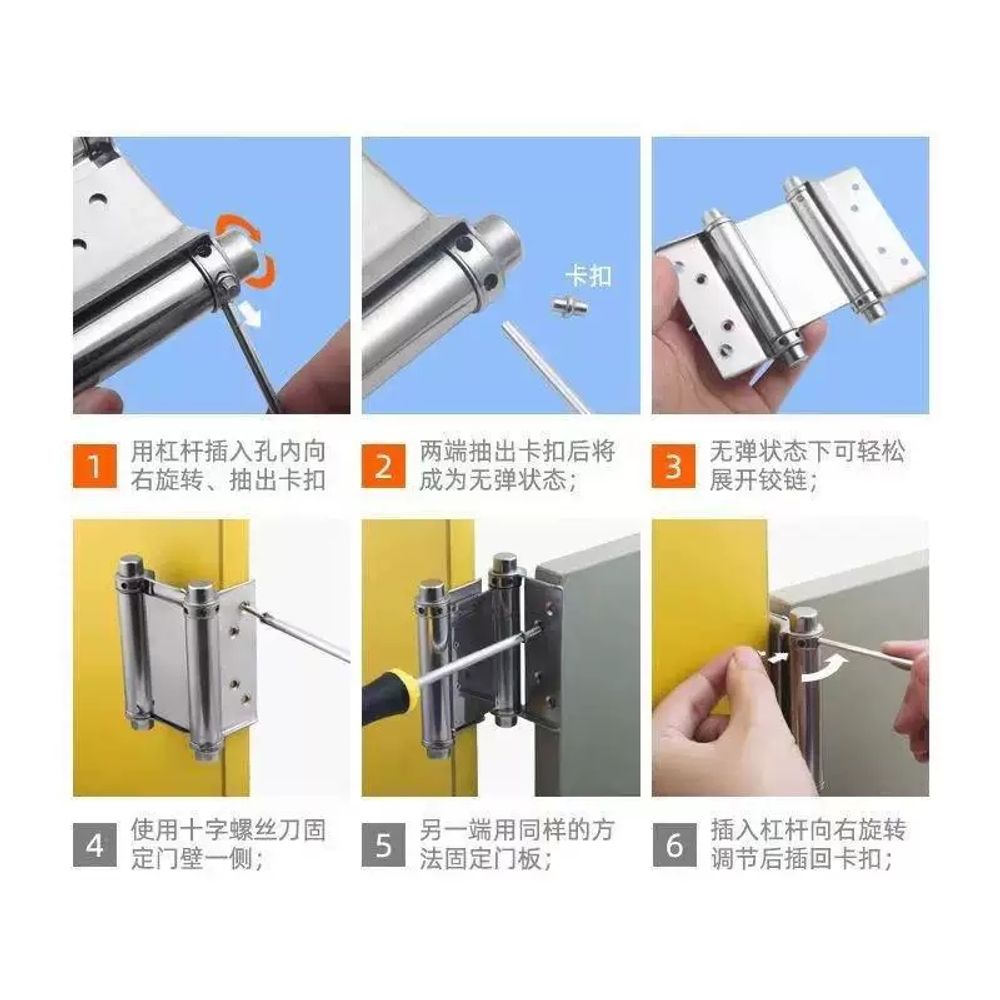 卡扣

1 用杠杆插入孔内向右旋转、抽出卡扣

2 两端抽出卡扣后将成为无弹状态；

3 无弹状态下可轻松展开铰链；

4 使用十字螺丝刀固定门壁一侧；

5 另一端用同样的方法固定门板；

6 插入杠杆向右旋转调节后插回卡扣；