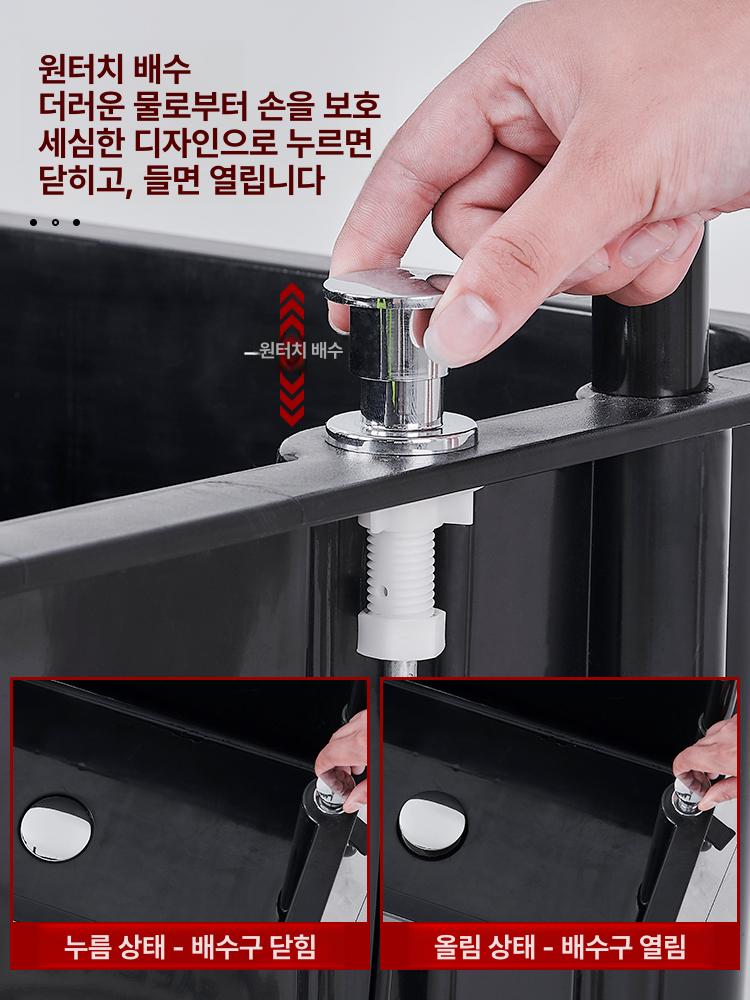 원터치 배수
더러운 물로부터 손을 보호
세심한 디자인으로 누르면
닫히고, 들면 열립니다

원터치 배수

누름 상태 - 배수구 닫힘

올림 상태 - 배수구 열림