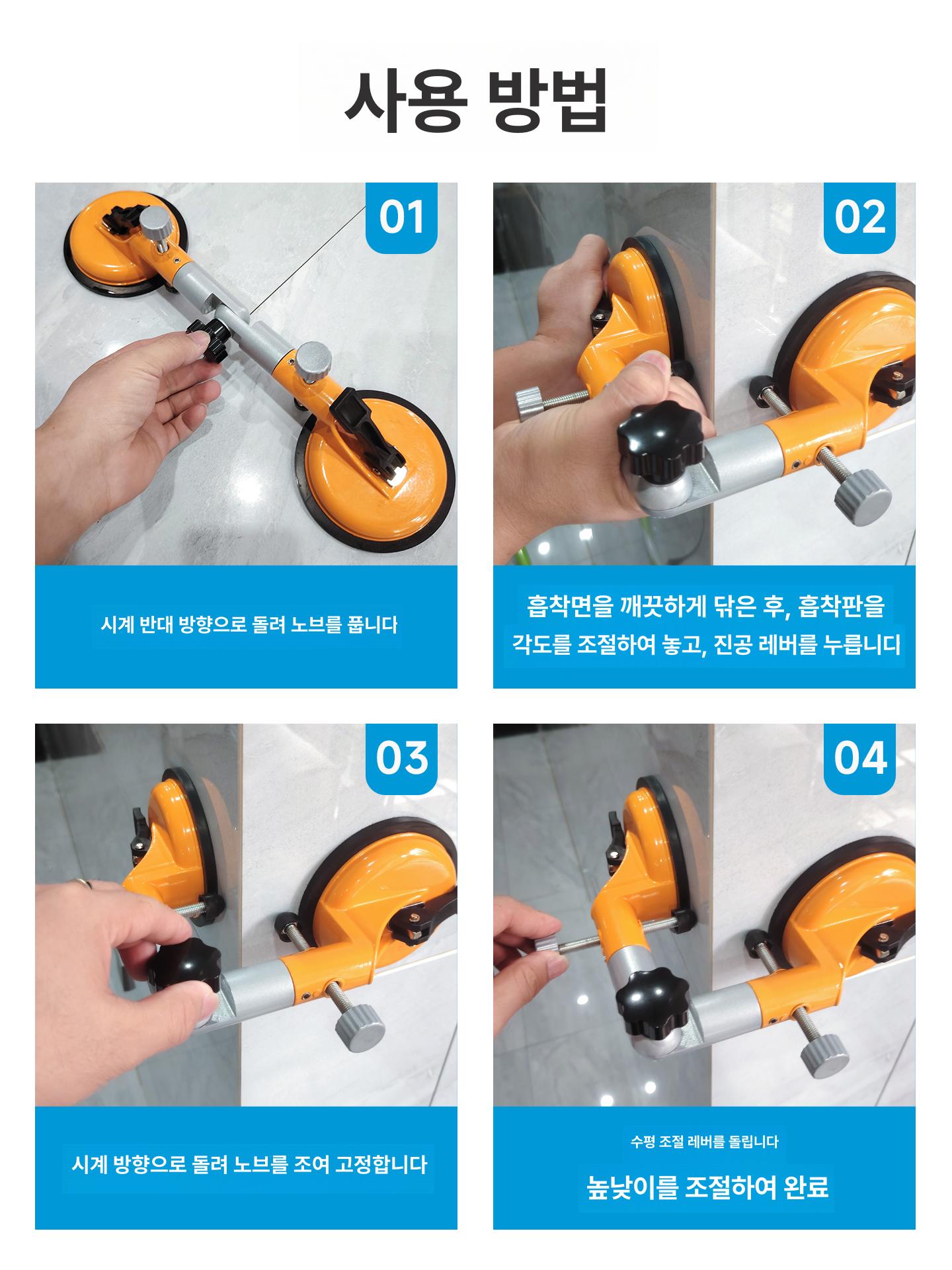 사용 방법

01

시계 반대 방향으로 돌려 노브를 풉니다

02

흡착면을 깨끗하게 닦은 후, 흡착판을 각도를 조절하여 놓고, 진공 레버를 누릅니다

03

시계 방향으로 돌려 노브를 조여 고정합니다

04

수평 조절 레버를 돌립니다

높낮이를 조절하여 완료