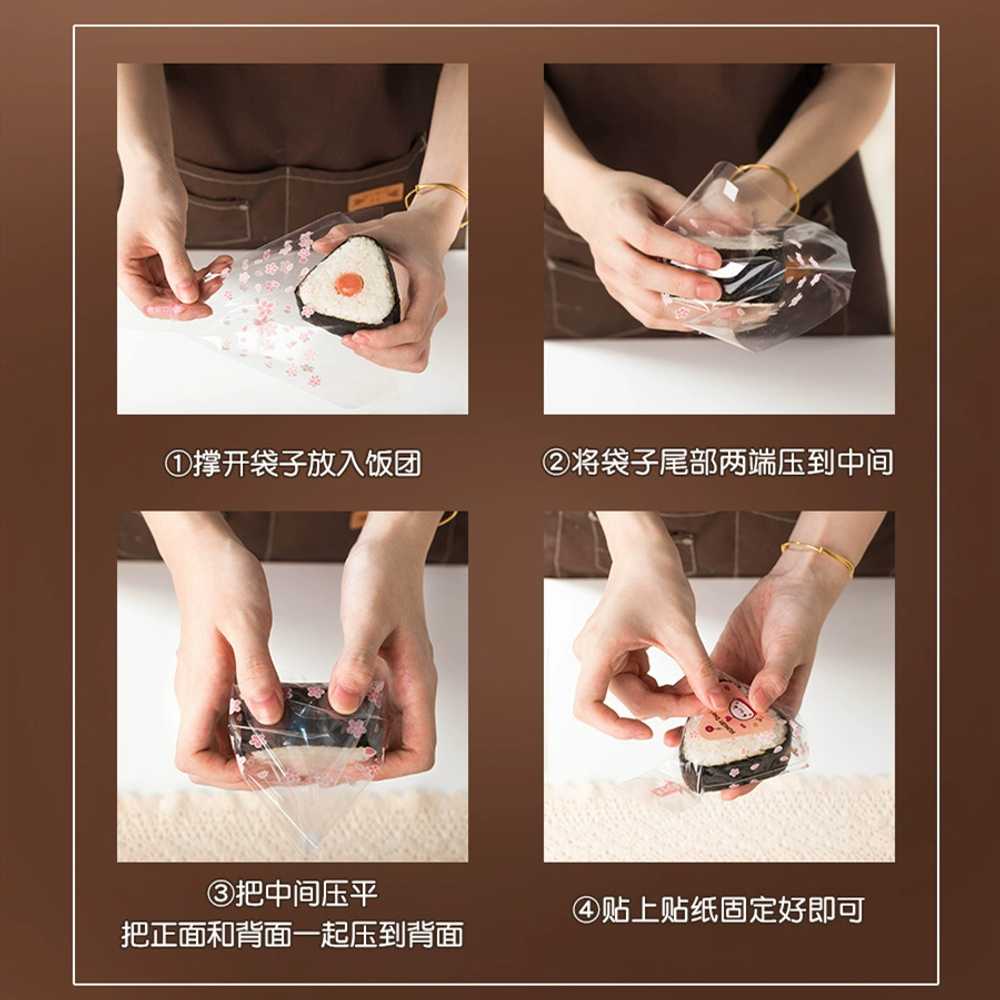 ①撑开袋子放入饭团

②将袋子尾部两端压到中间

③把中间压平
把正面和背面一起压到背面

④贴上贴纸固定好即可