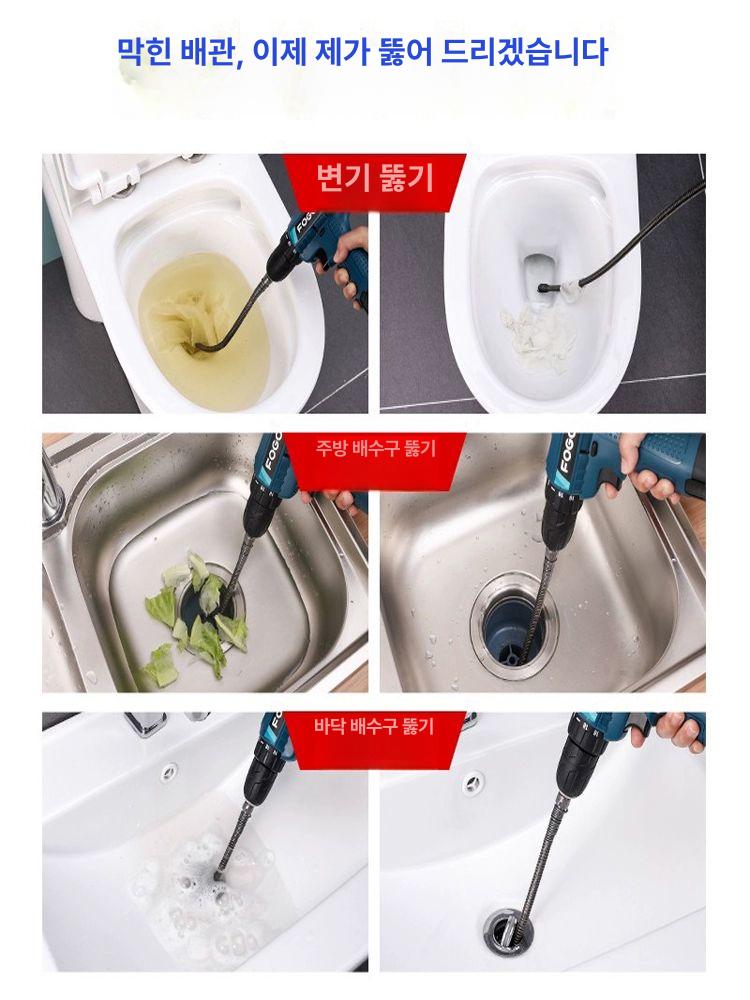 막힌 배관, 이제 제가 뚫어 드리겠습니다

변기 뚫기

FOGO

주방 배수구 뚫기

FOGO

FOGO

바닥 배수구 뚫기

FOGO