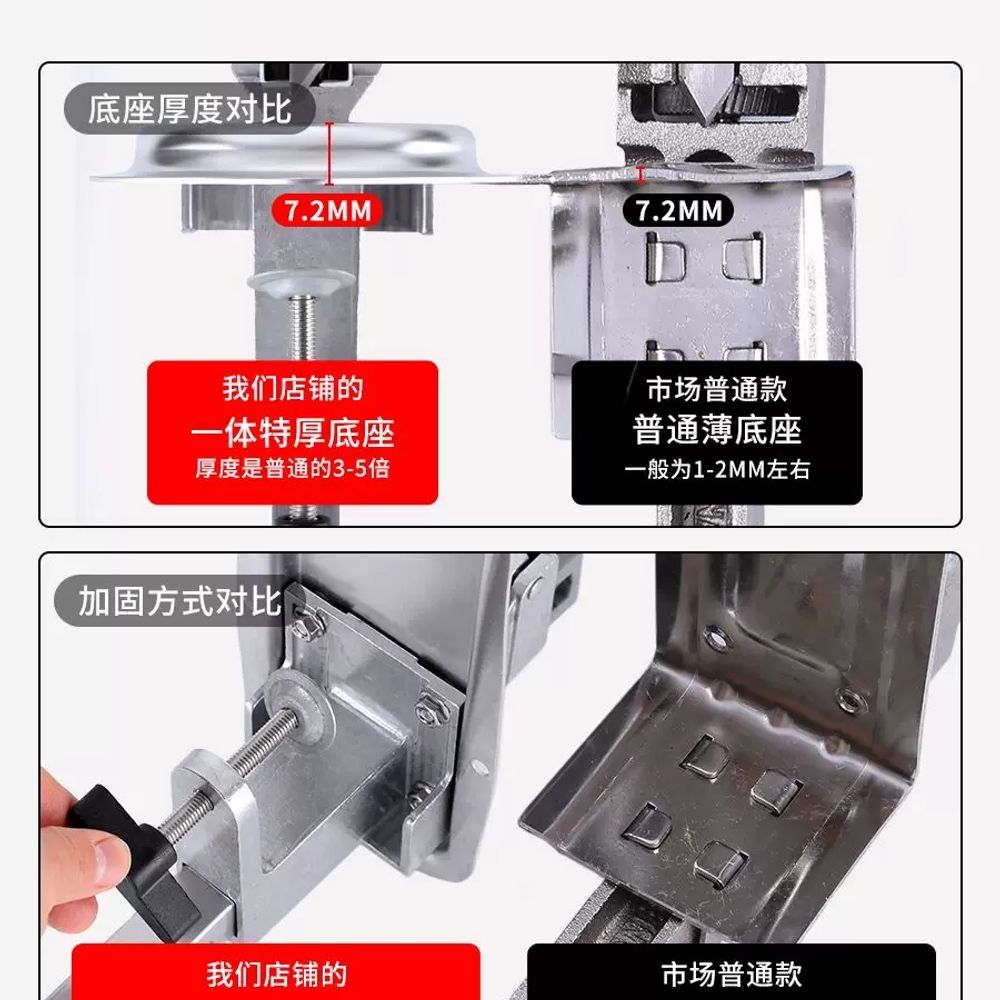 底座厚度对比

7.2MM

7.2MM

我们店铺的
一体特厚底座
厚度是普通的3-5倍

市场普通款
普通薄底座
一般为1-2MM左右

加固方式对比

我们店铺的

市场普通款