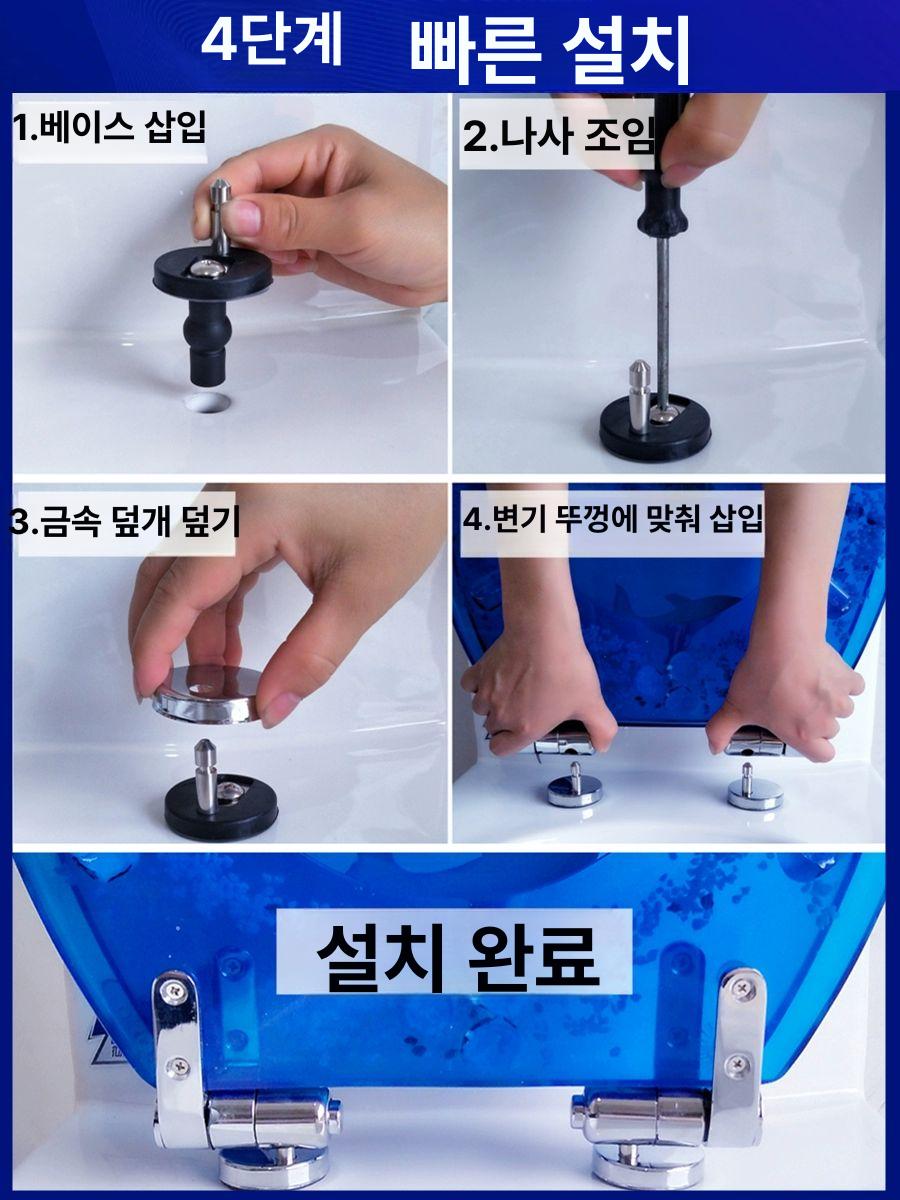 4단계 빠른 설치

1.베이스 삽입

2.나사 조임

3.금속 덮개 덮기

4.변기 뚜껑에 맞춰 삽입

설치 완료