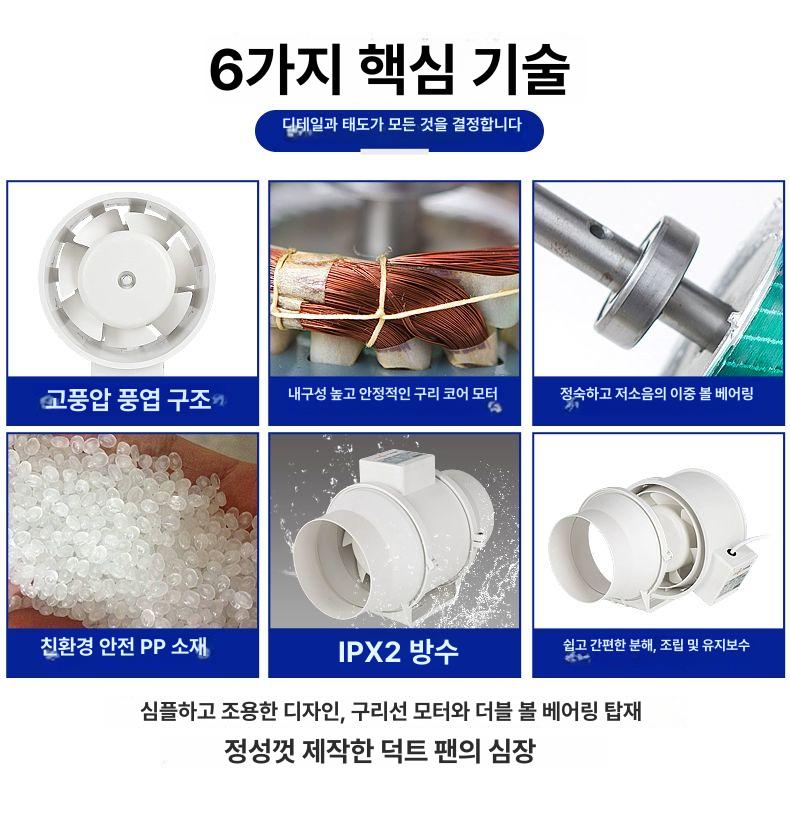 6가지 핵심 기술

디테일과 태도가 모든 것을 결정합니다

고풍압 풍엽 구조

내구성 높고 안정적인 구리 코어 모터

정숙하고 저소음의 이중 볼 베어링

친환경 안전 PP 소재

IPX2 방수

쉽고 간편한 분해, 조립 및 유지보수

심플하고 조용한 디자인, 구리선 모터와 더블 볼 베어링 탑재

정성껏 제작한 덕트 팬의 심장