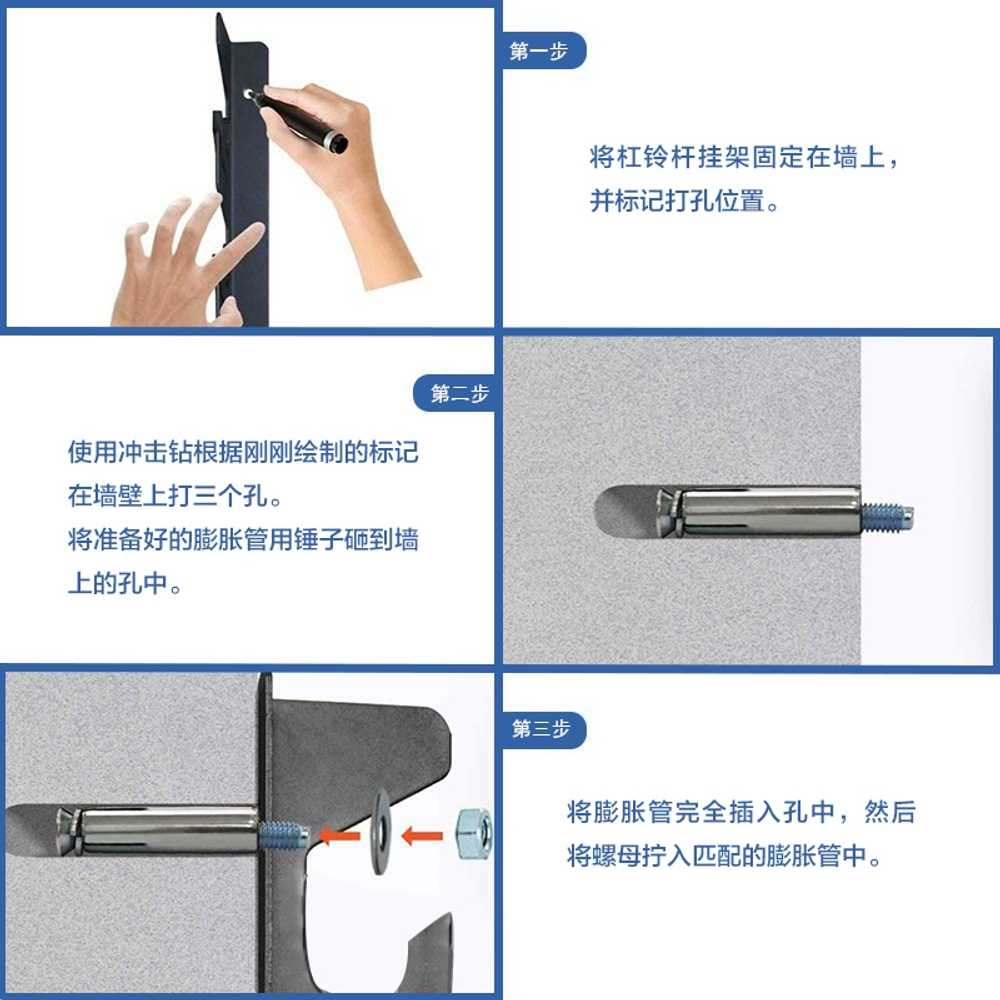 第一步

将杠铃杆挂架固定在墙上，并标记打孔位置。

第二步

使用冲击钻根据刚刚绘制的标记在墙壁上打三个孔。
将准备好的膨胀管用锤子砸到墙上的孔中。

第三步

将膨胀管完全插入孔中，然后将螺母拧入匹配的膨胀管中。