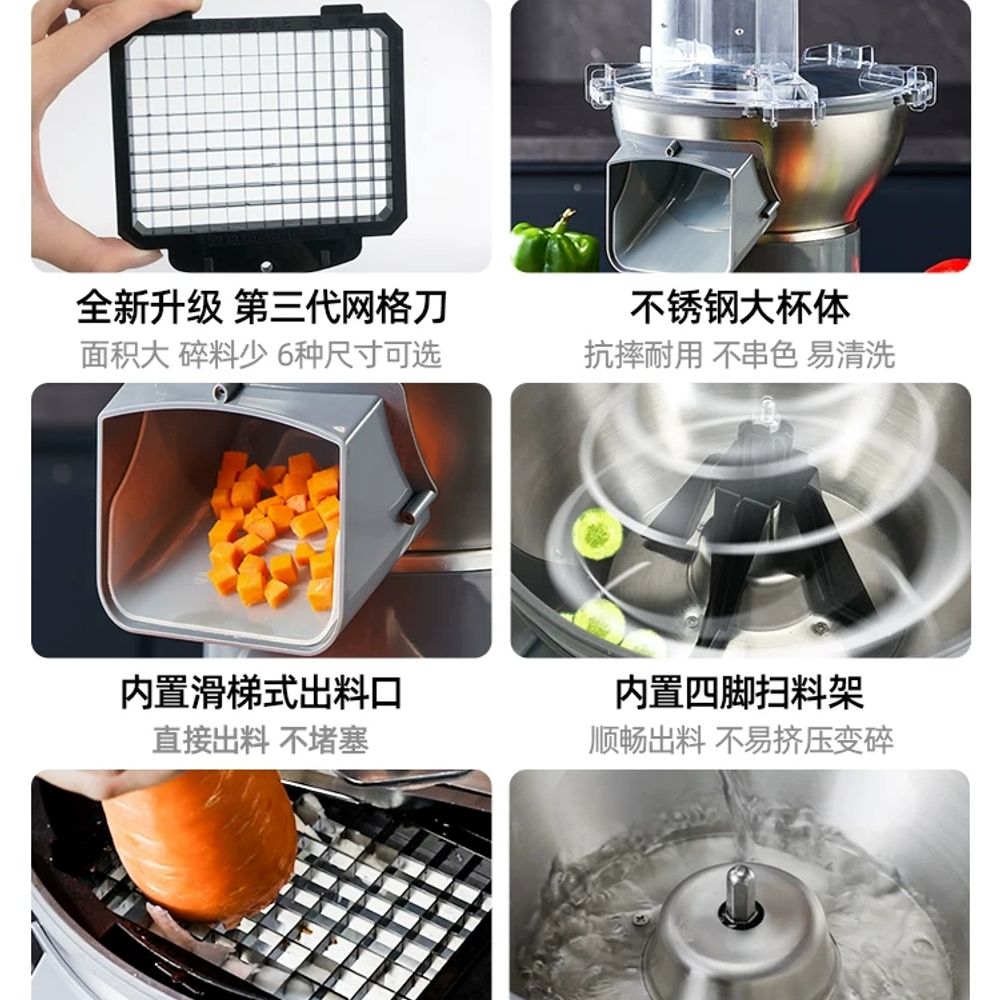 全新升级 第三代网格刀
面积大 碎料少 6种尺寸可选

不锈钢大杯体
抗摔耐用 不串色 易清洗

内置滑梯式出料口
直接出料 不堵塞

内置四脚扫料架
顺畅出料 不易挤压变碎