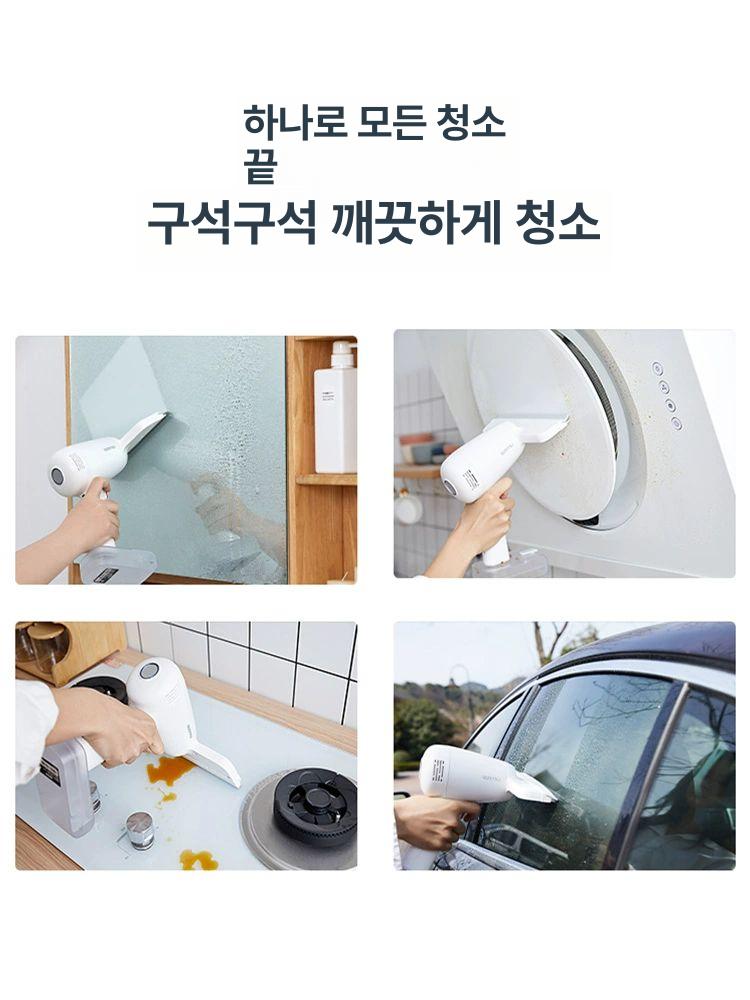 하나로 모든 청소 끝

구석구석 깨끗하게 청소