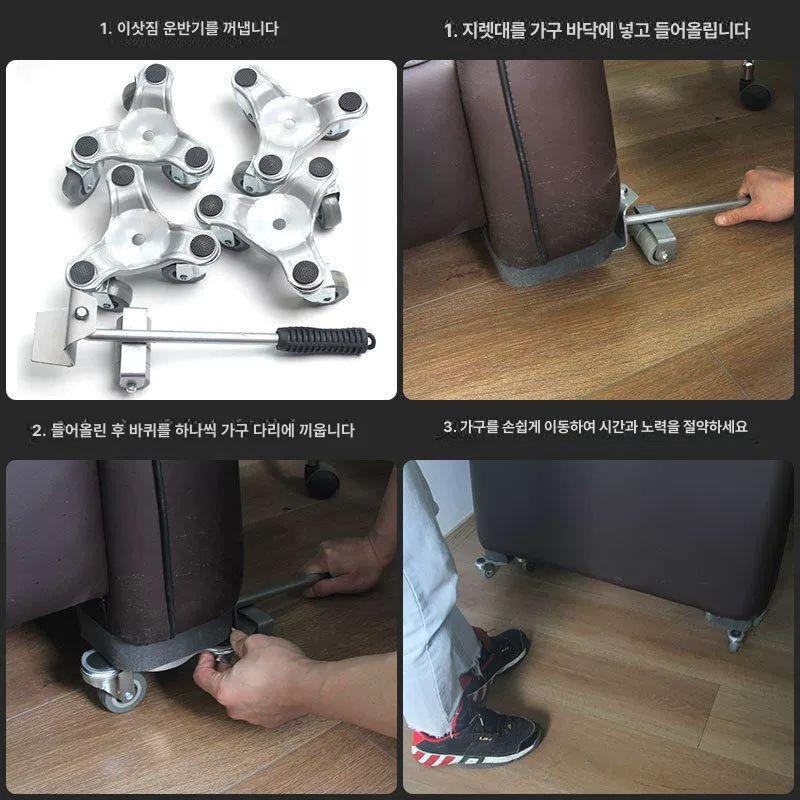 1. 이삿짐 운반기를 꺼냅니다

1. 지렛대를 가구 바닥에 넣고 들어올립니다

2. 들어올린 후 바퀴를 하나씩 가구 다리에 끼웁니다

3. 가구를 손쉽게 이동하여 시간과 노력을 절약하세요