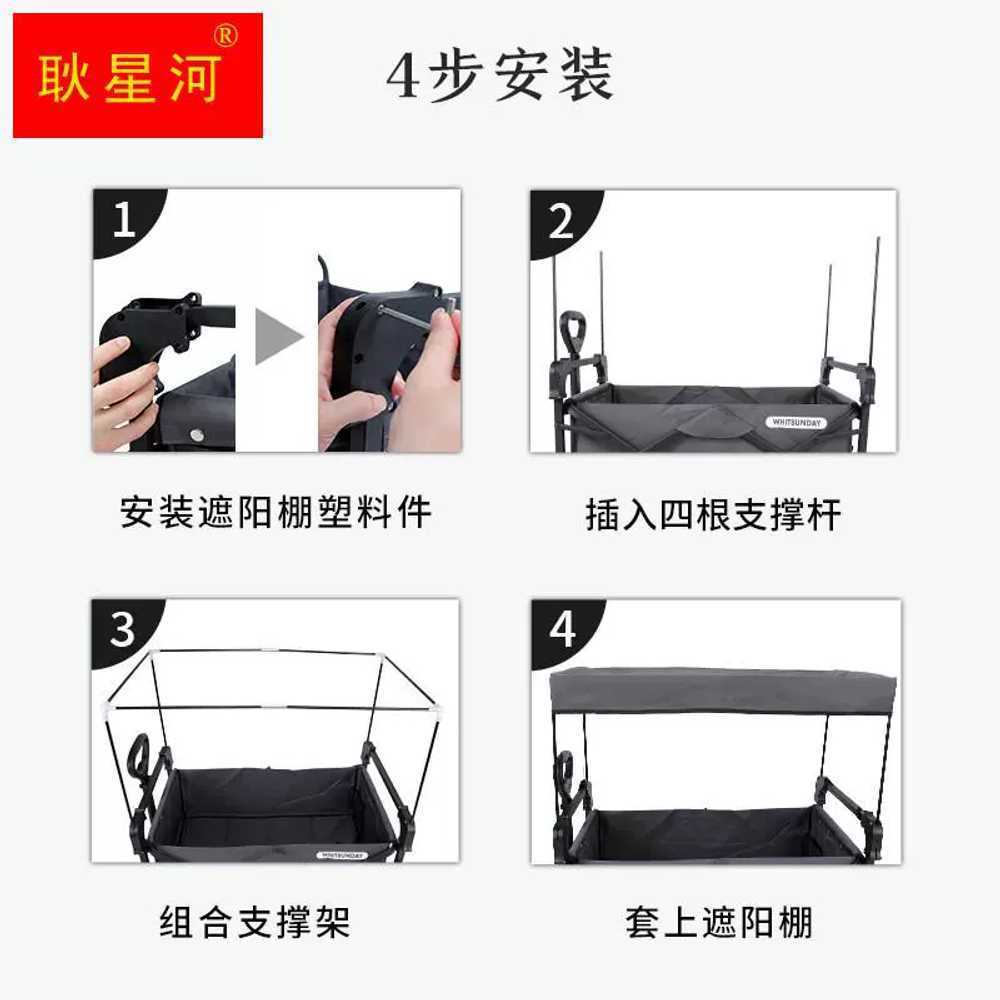 耿星河®

4步安装

1

安装遮阳棚塑料件

2

WHITSUNDAY

插入四根支撑杆

3

WHITSUNDAY

组合支撑架

4

套上遮阳棚